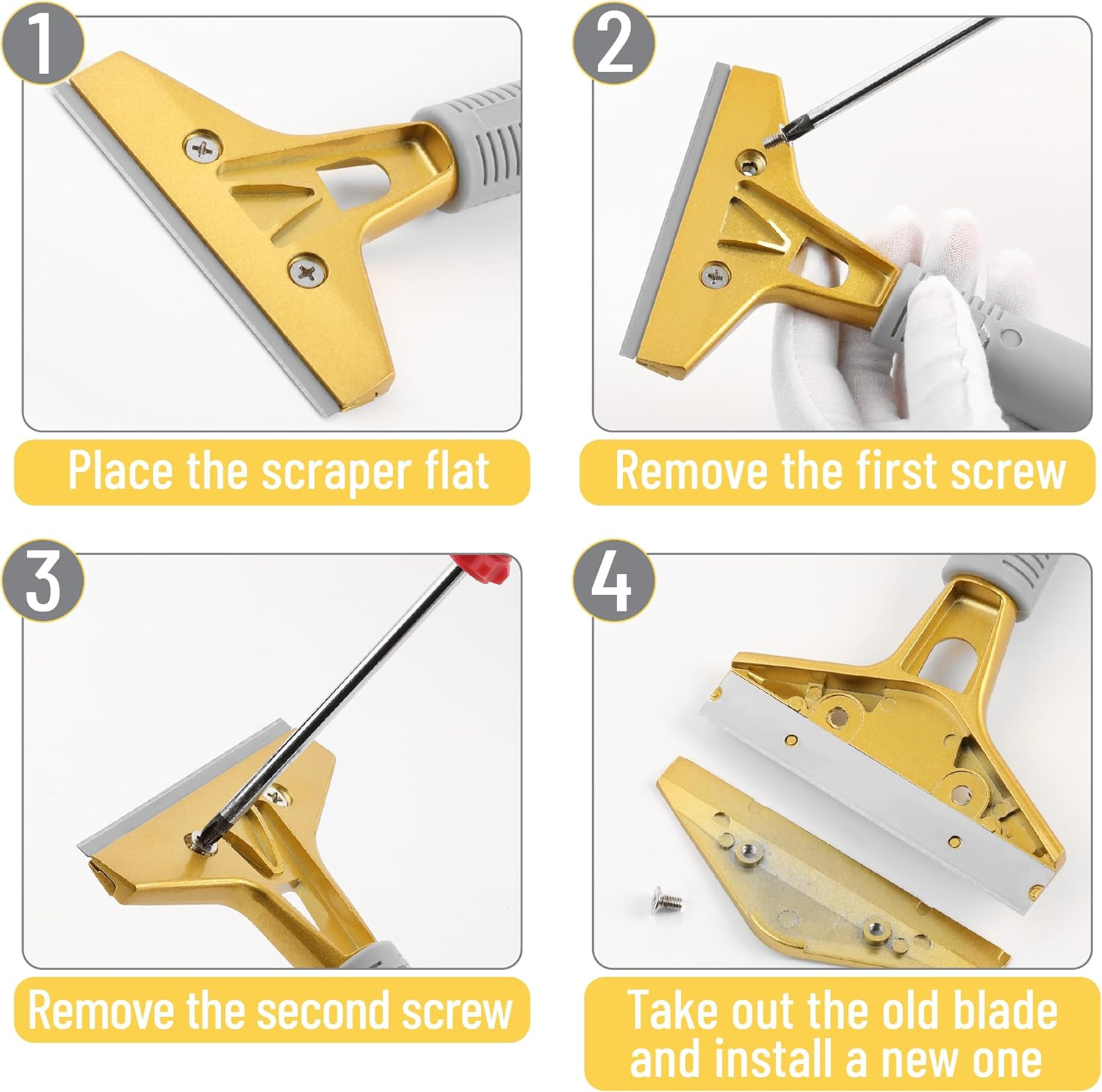 1

Place the scraper flat

2

Remove the first screw

3

Remove the second screw

4

Take out the old blade and install a new one