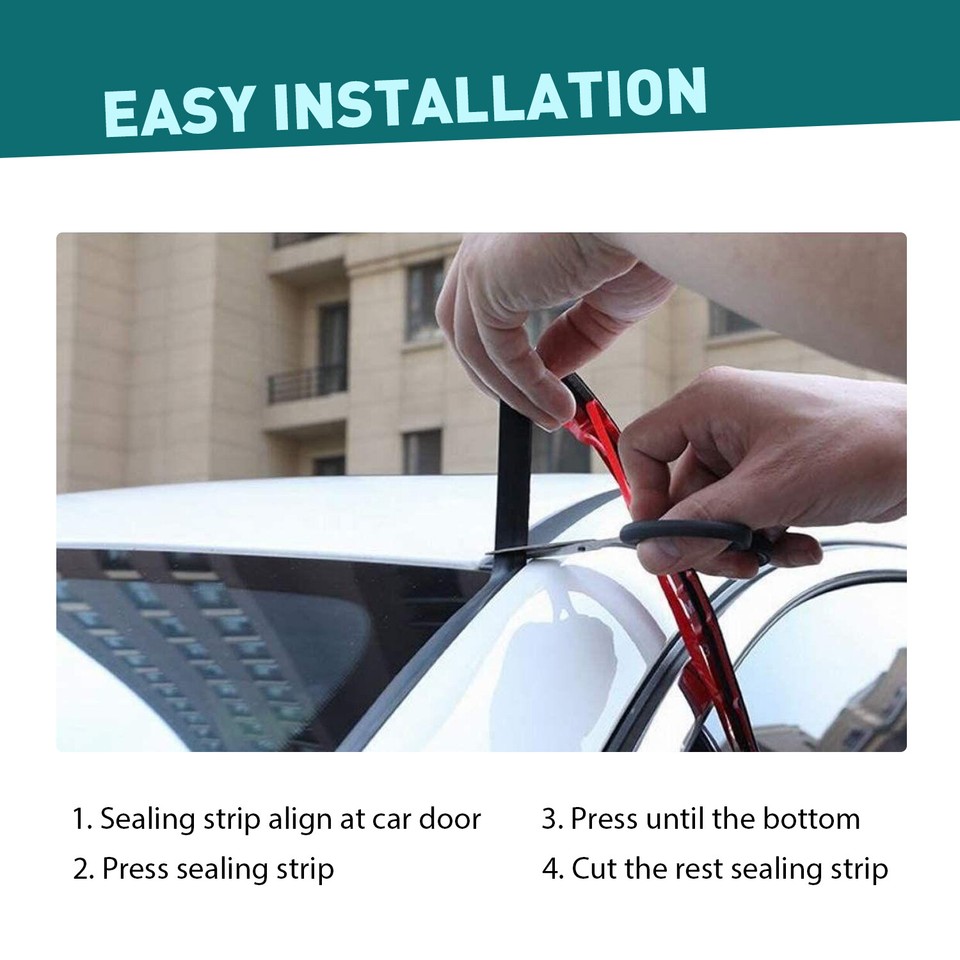 EASY INSTALLATION

1. Sealing strip align at car door
2. Press sealing strip

3. Press until the bottom
4. Cut the rest sealing strip