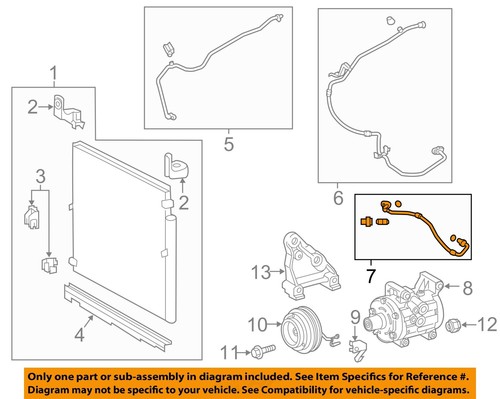 1
2
3
2
4
5
6
7
13
8
10
9
12
11

Only one part or sub-assembly in diagram included. See Item Specifics for Reference #.
Diagram may not be specific to your vehicle. See Compatibility for vehicle-specific diagrams.