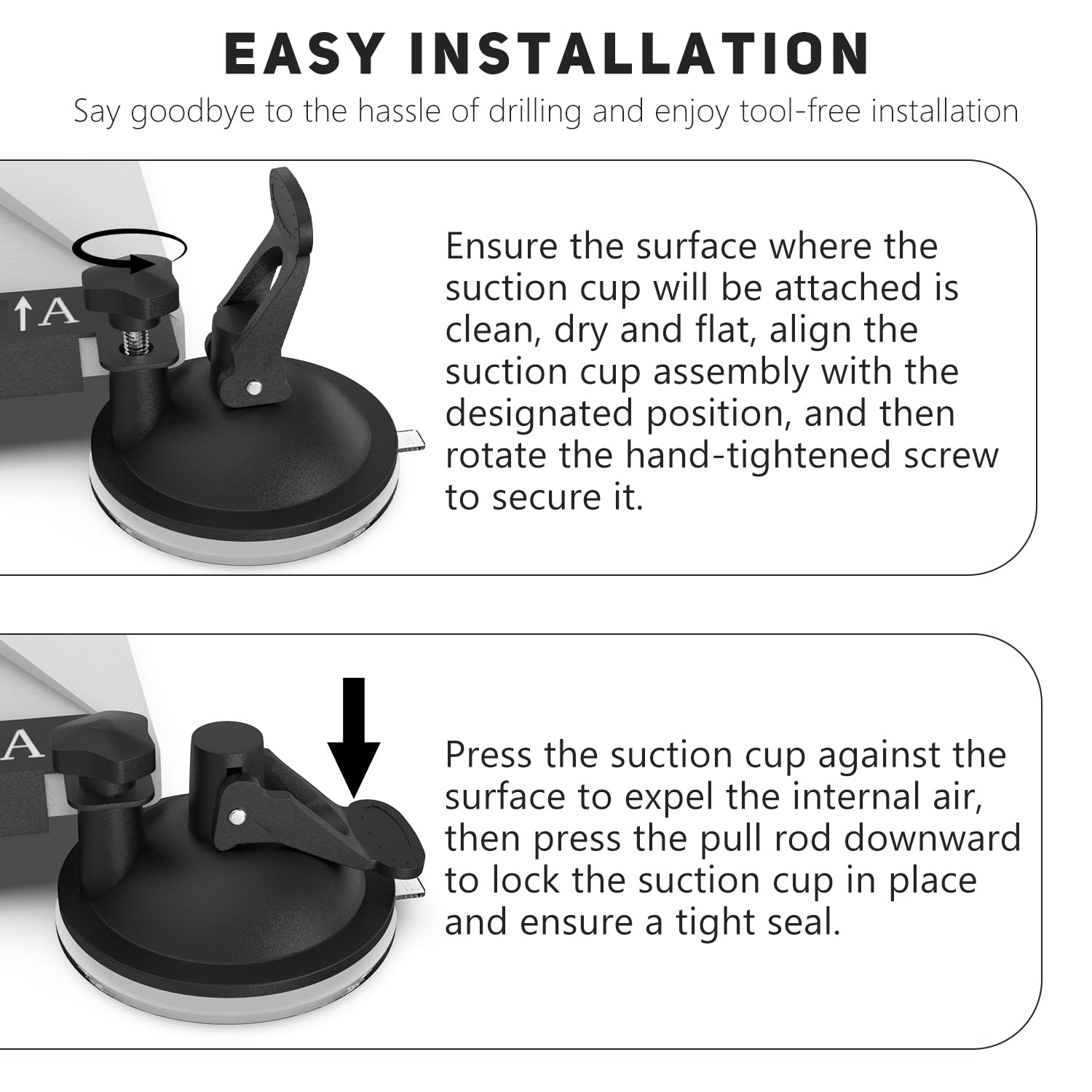 EASY INSTALLATION

Say goodbye to the hassle of drilling and enjoy tool-free installation

↑A

Ensure the surface where the suction cup will be attached is clean, dry and flat, align the suction cup assembly with the designated position, and then rotate the hand-tightened screw to secure it.

A

Press the suction cup against the surface to expel the internal air, then press the pull rod downward to lock the suction cup in place and ensure a tight seal.