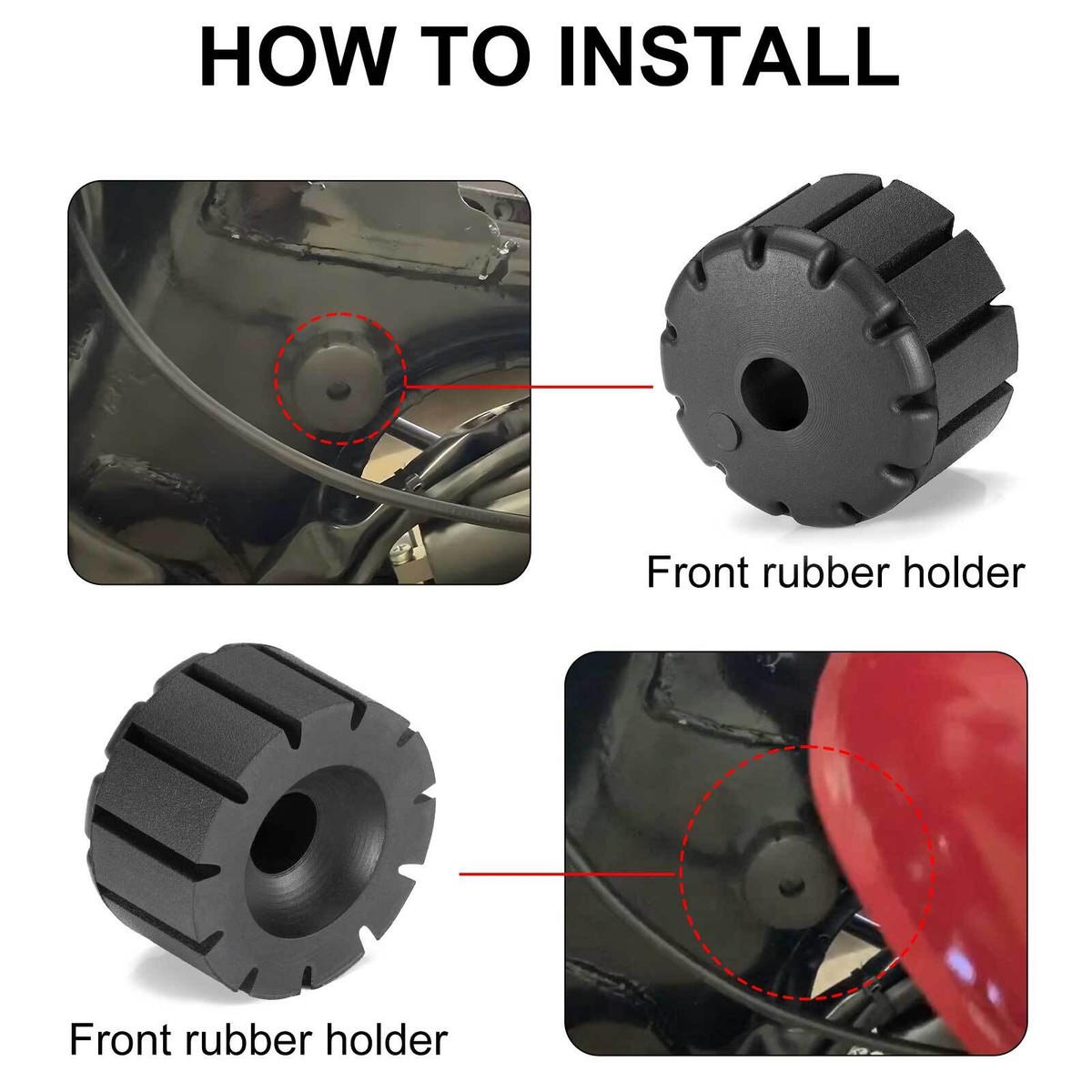 HOW TO INSTALL

Front rubber holder

Front rubber holder