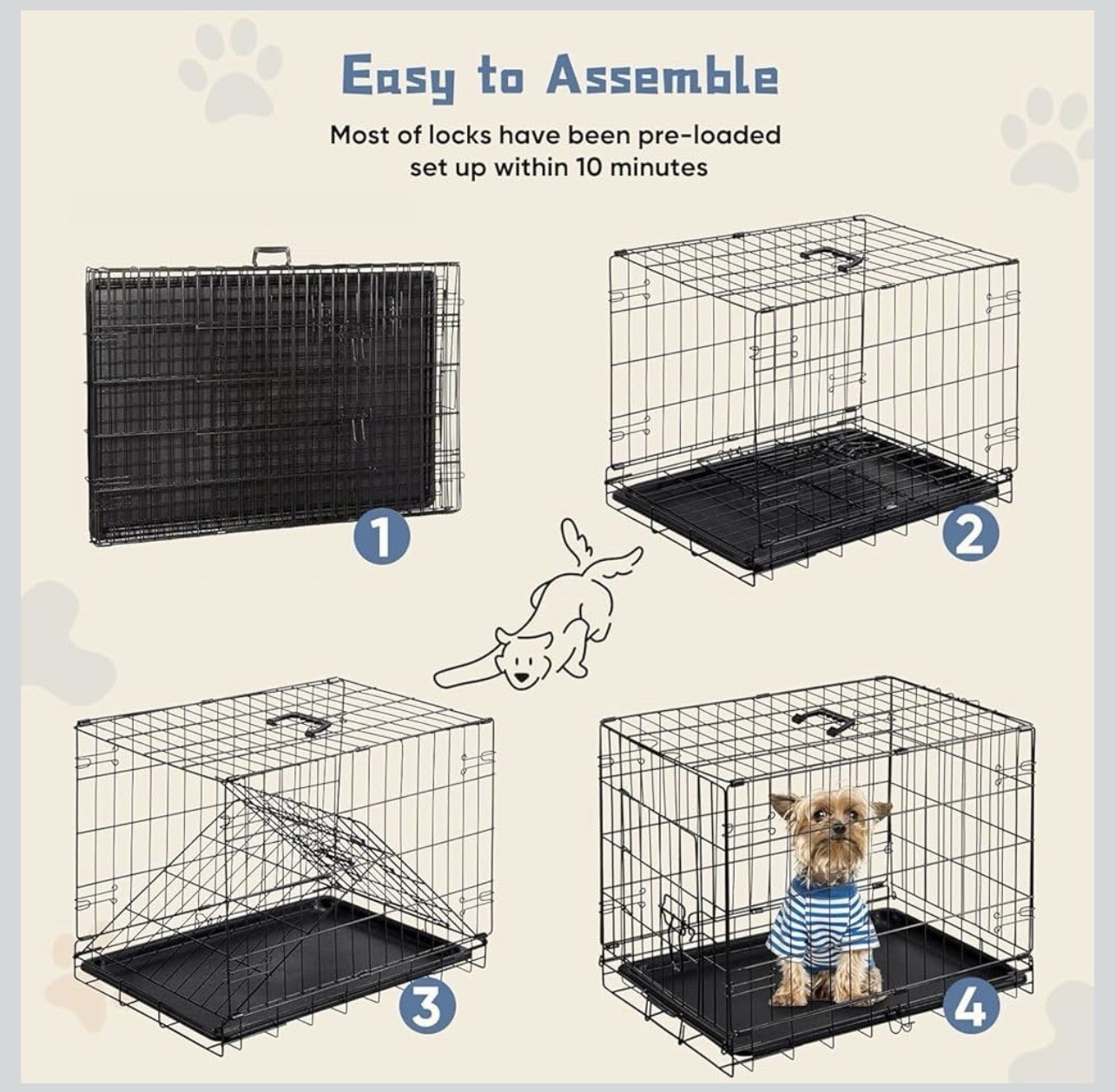 Easy to Assemble

Most of locks have been pre-loaded set up within 10 minutes

1

2

3

4