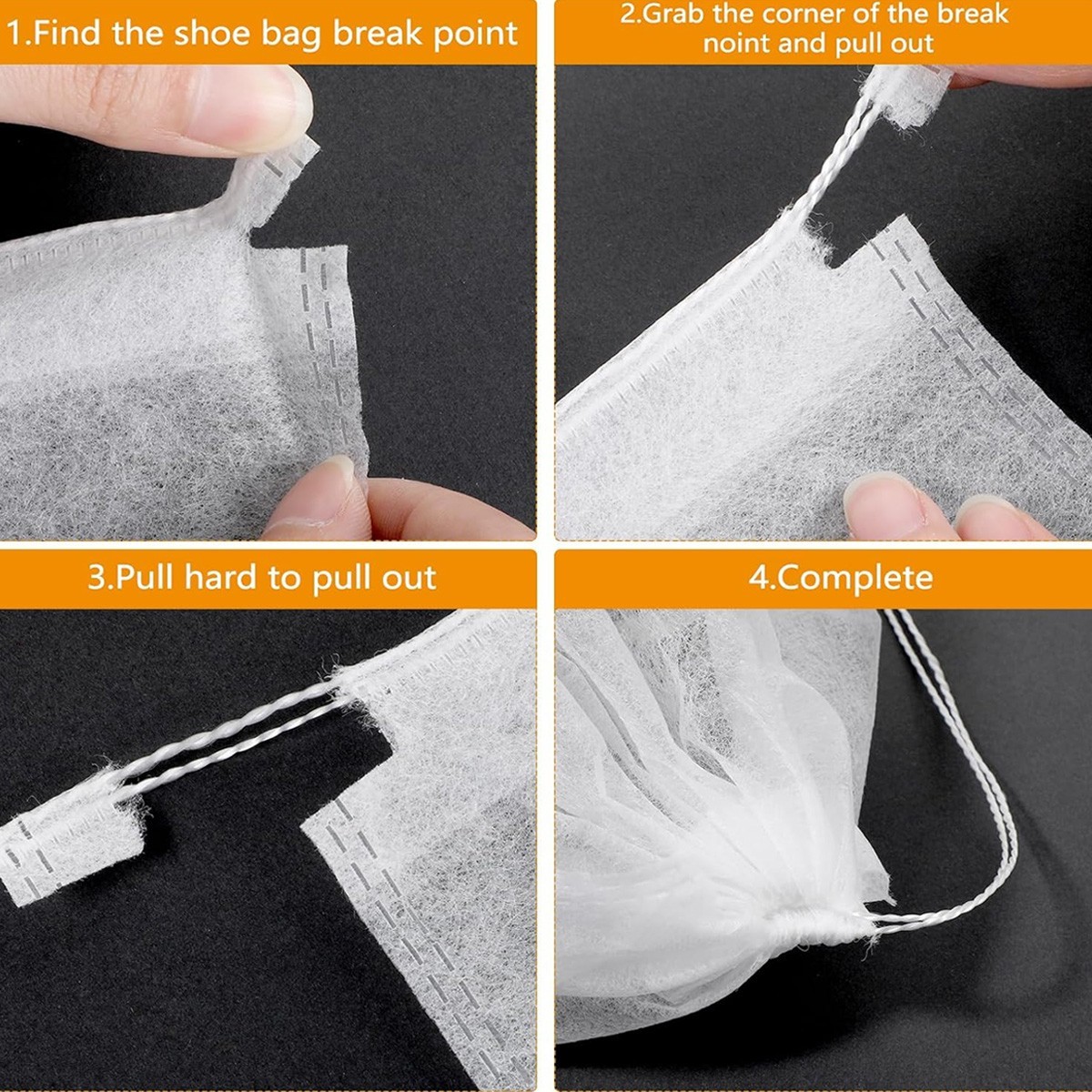 1.Find the shoe bag break point

2.Grab the corner of the break noint and pull out

3.Pull hard to pull out

4.Complete