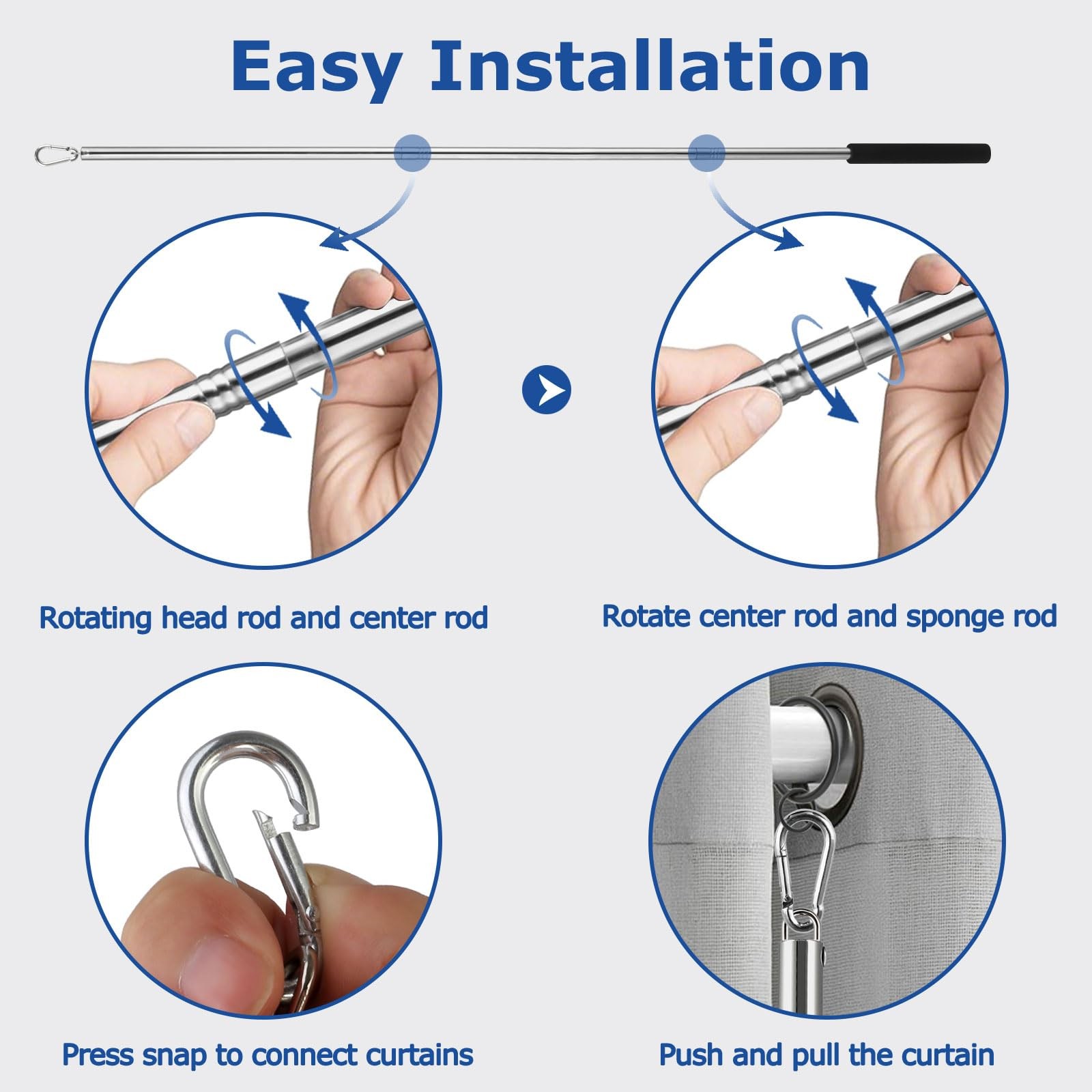 Easy Installation

Rotating head rod and center rod

Rotate center rod and sponge rod

Press snap to connect curtains

Push and pull the curtain