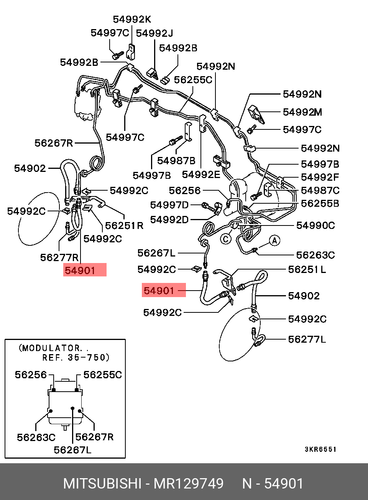 54992K
54997C
54992J
54992B
54992B
54992N
56255C
54992N
54992M
54997C
54997C
56267R
54992N
54987B
54997B
54902
54997B
54992E
54992F
54992C
56256
54987C
54997D
56255B
54992C
54992D
56251R
54990C
54992C
C
A
56277R
56267L
56263C
54901
54992C
56251L
54901
54902
54992C
54992C
56277L
(MODULATOR. . REF. 35-750)
56256
56255C
56263C
56267R
56267L
3KR6551
MITSUBISHI - MR129749 N - 54901