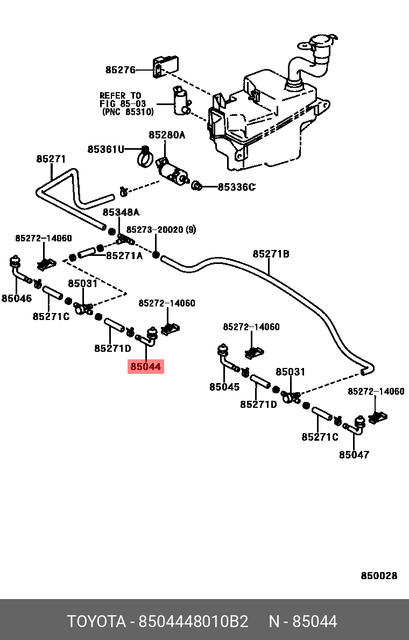 85276

REFER TO
FIG 85-03
(PNC 85310)

85280A

85361U

85271

85336C

85348A

85273-20020 (9)

85272-14060

85271A

85271B

85046

85031

85271C

85272-14060

85271D

85044

85272-14060

85045

85031

85271D

85272-14060

85271C

85047

850028

TOYOTA - 8504448010B2 N - 85044