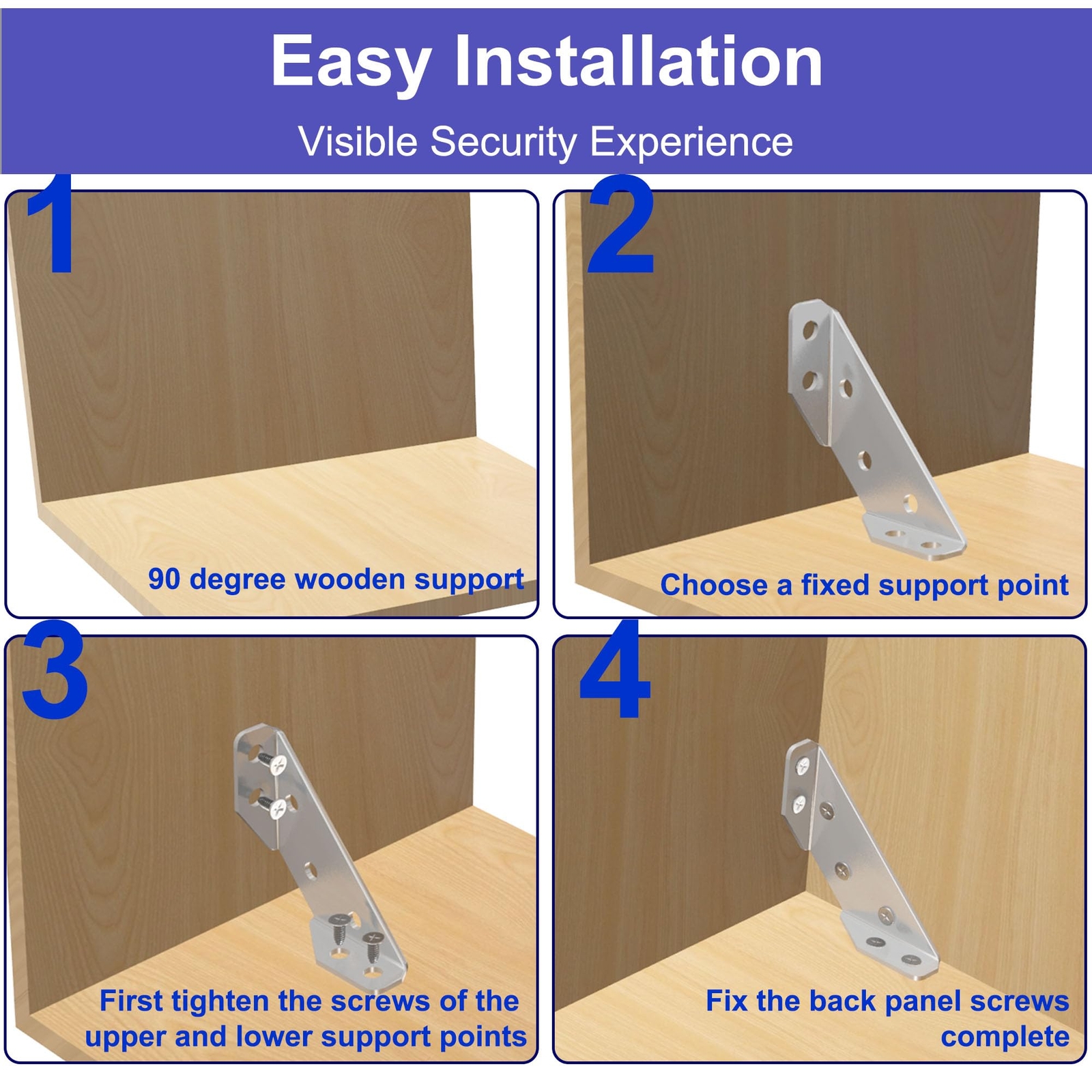 Easy Installation

Visible Security Experience

1

90 degree wooden support

2

Choose a fixed support point

3

First tighten the screws of the upper and lower support points

4

Fix the back panel screws complete