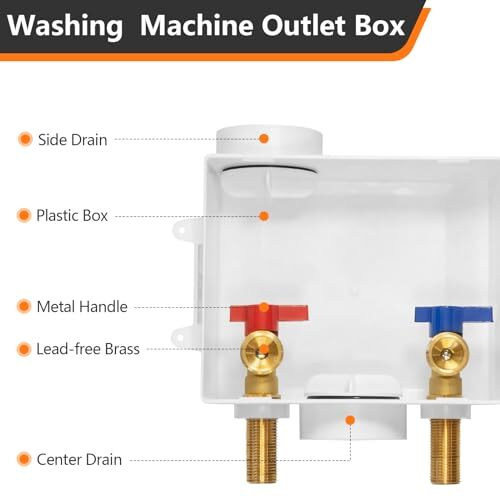 Washing Machine Outlet Box

Side Drain

Plastic Box

Metal Handle

Lead-free Brass

Center Drain