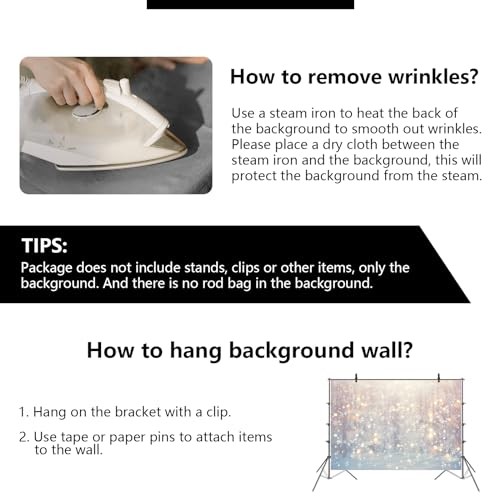 How to remove wrinkles?

Use a steam iron to heat the back of the background to smooth out wrinkles. Please place a dry cloth between the steam iron and the background, this will protect the background from the steam.

TIPS:
Package does not include stands, clips or other items, only the background. And there is no rod bag in the background.

How to hang background wall?

1. Hang on the bracket with a clip.

2. Use tape or paper pins to attach items to the wall.