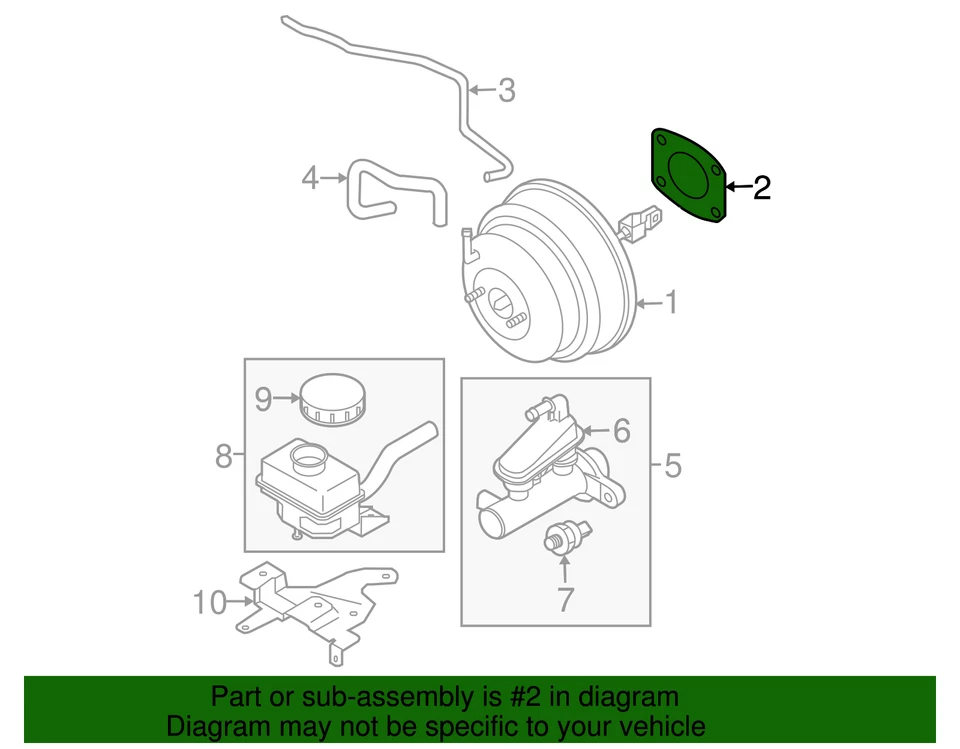 3
4
2
1
9
8
6
5
7
10

Part or sub-assembly is #2 in diagram
Diagram may not be specific to your vehicle