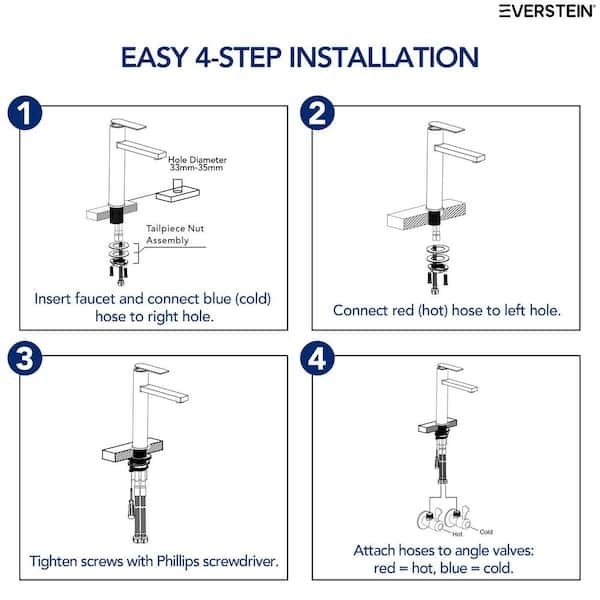 EVERSTEIN

EASY 4-STEP INSTALLATION

1

Hole Diameter 33mm-35mm

Tailpiece Nut Assembly

Insert faucet and connect blue (cold) hose to right hole.

2

Connect red (hot) hose to left hole.

3

Tighten screws with Phillips screwdriver.

4

Hot

Cold

Attach hoses to angle valves: red = hot, blue = cold.