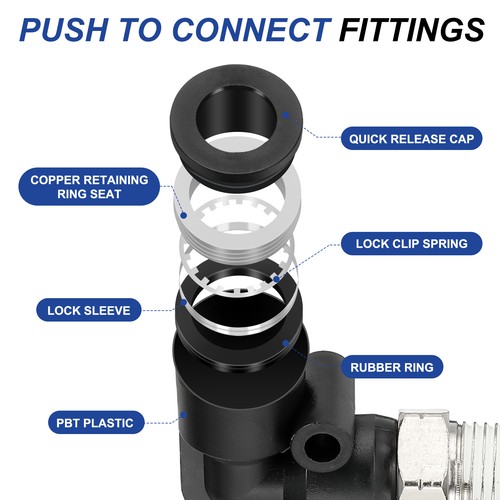 PUSH TO CONNECT FITTINGS

QUICK RELEASE CAP

COPPER RETAINING RING SEAT

LOCK CLIP SPRING

LOCK SLEEVE

RUBBER RING

PBT PLASTIC