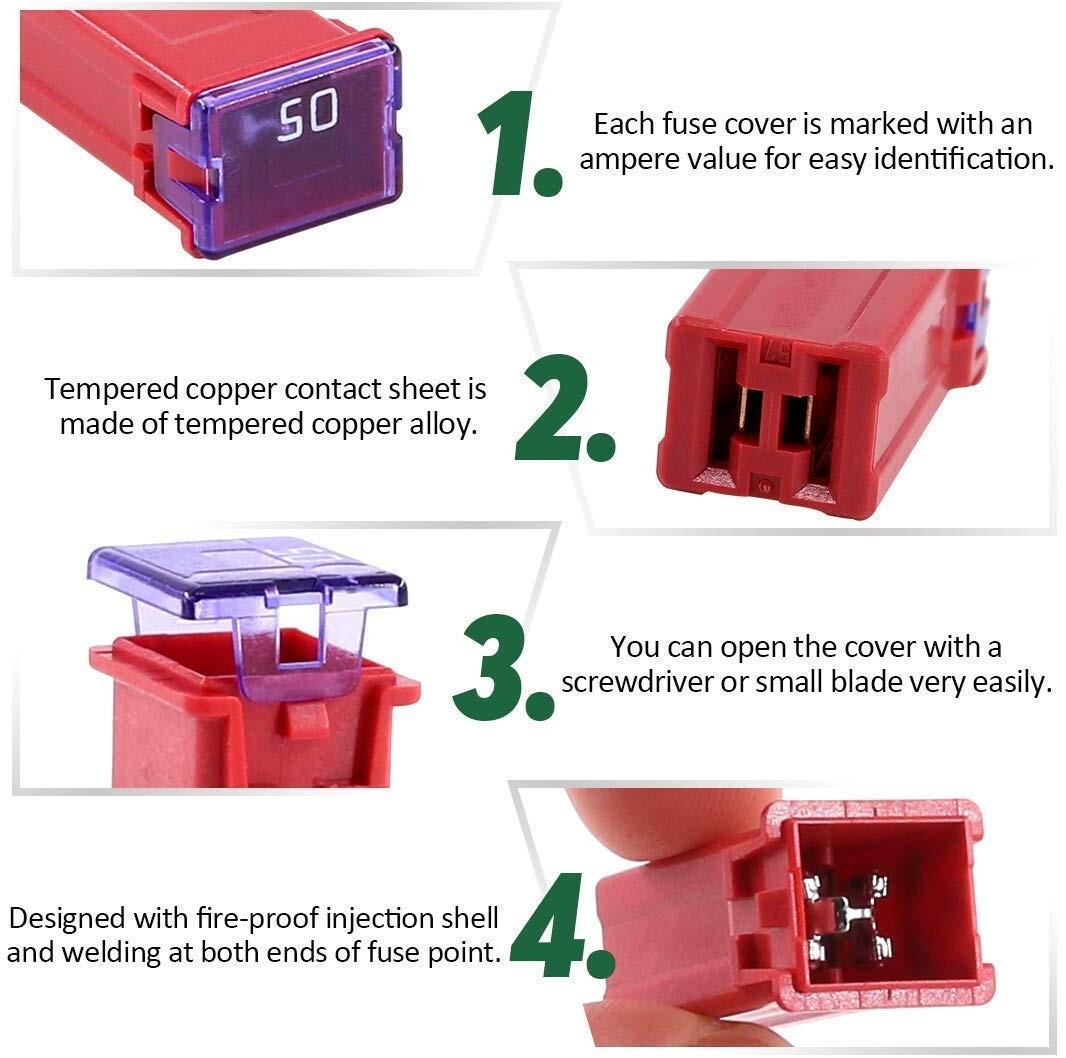 50

1.

Each fuse cover is marked with an ampere value for easy identification.

Tempered copper contact sheet is made of tempered copper alloy.

2.

3.

You can open the cover with a screwdriver or small blade very easily.

Designed with fire-proof injection shell and welding at both ends of fuse point.

4.