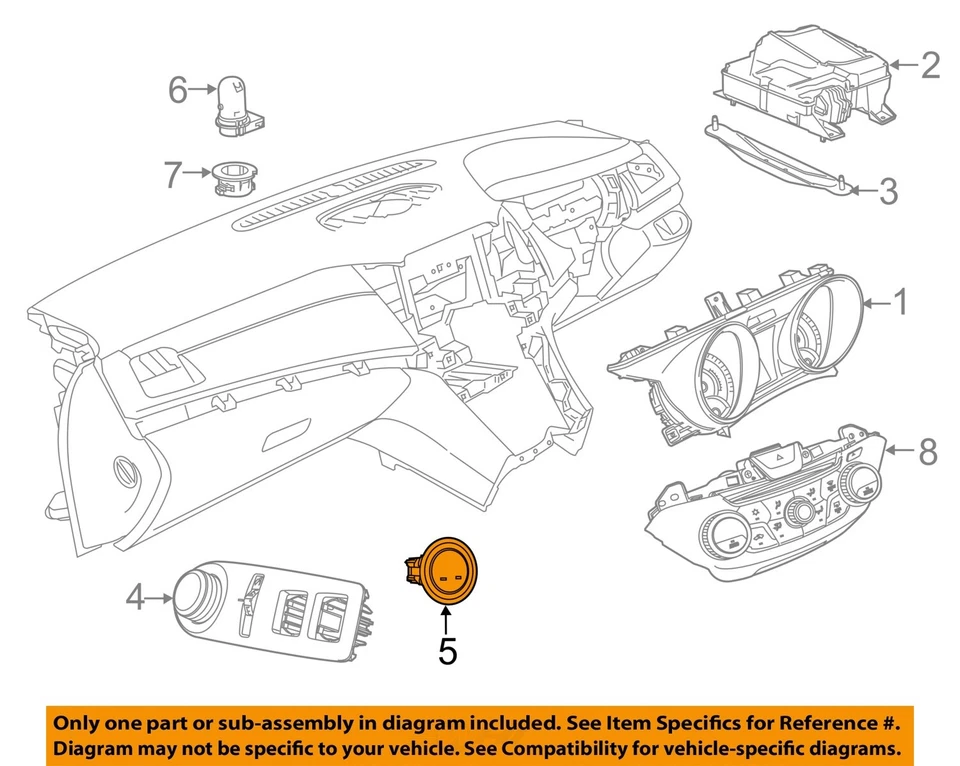 6
2
7
3
1
8
4
5

Only one part or sub-assembly in diagram included. See Item Specifics for Reference #. Diagram may not be specific to your vehicle. See Compatibility for vehicle-specific diagrams.