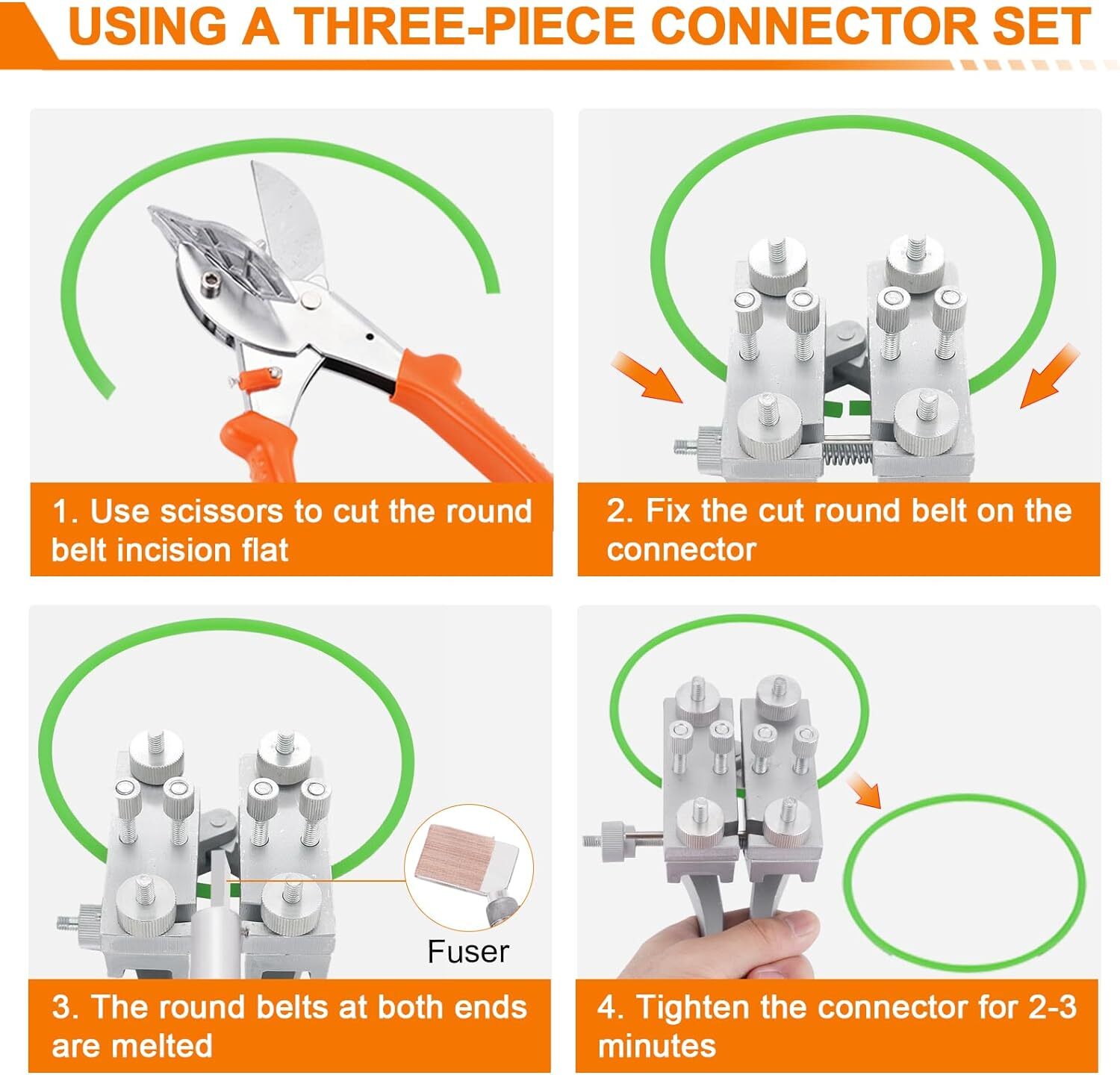 USING A THREE-PIECE CONNECTOR SET

1. Use scissors to cut the round belt incision flat

2. Fix the cut round belt on the connector

Fuser

3. The round belts at both ends are melted

4. Tighten the connector for 2-3 minutes