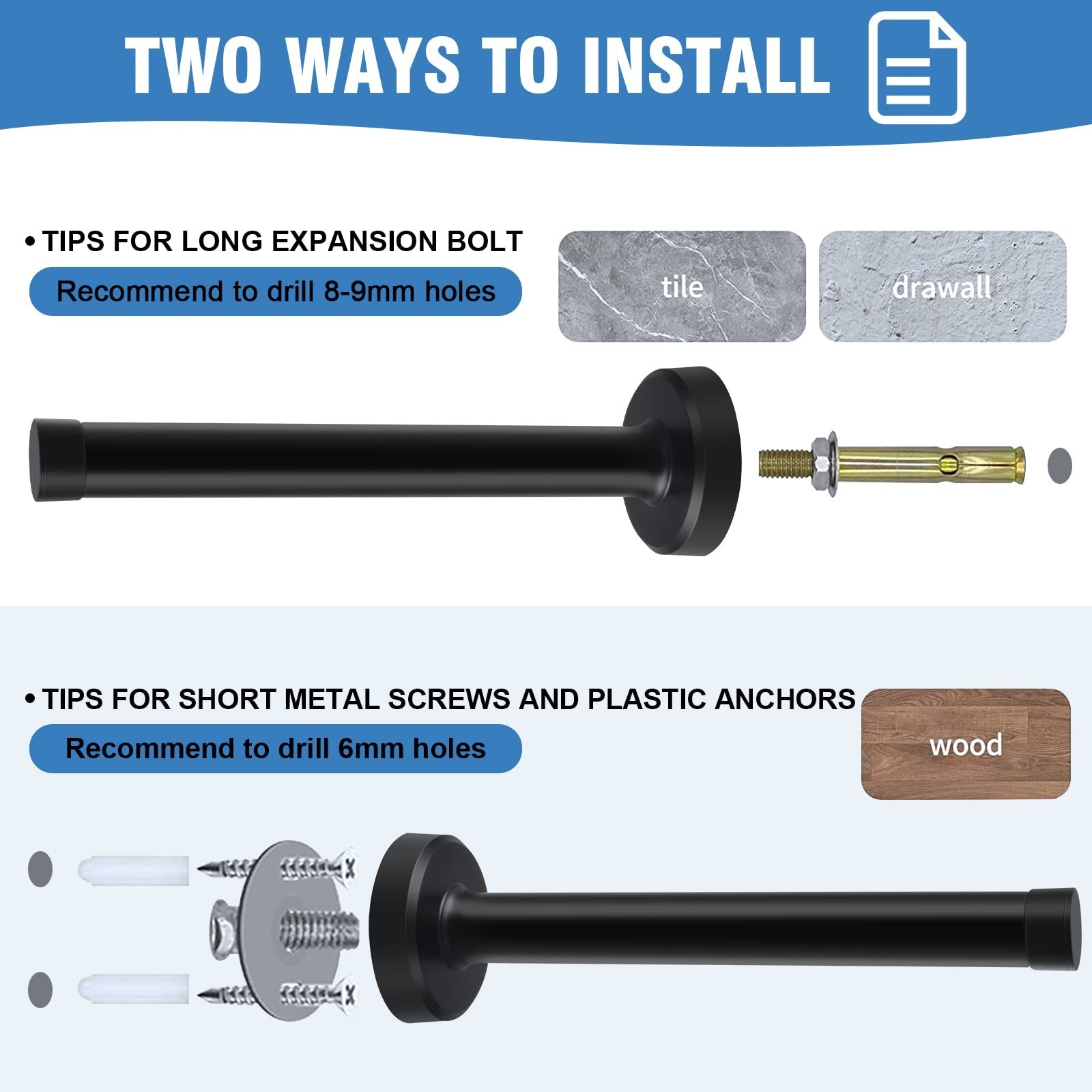 TWO WAYS TO INSTALL

• TIPS FOR LONG EXPANSION BOLT

Recommend to drill 8-9mm holes

tile

drawall

• TIPS FOR SHORT METAL SCREWS AND PLASTIC ANCHORS

Recommend to drill 6mm holes

wood