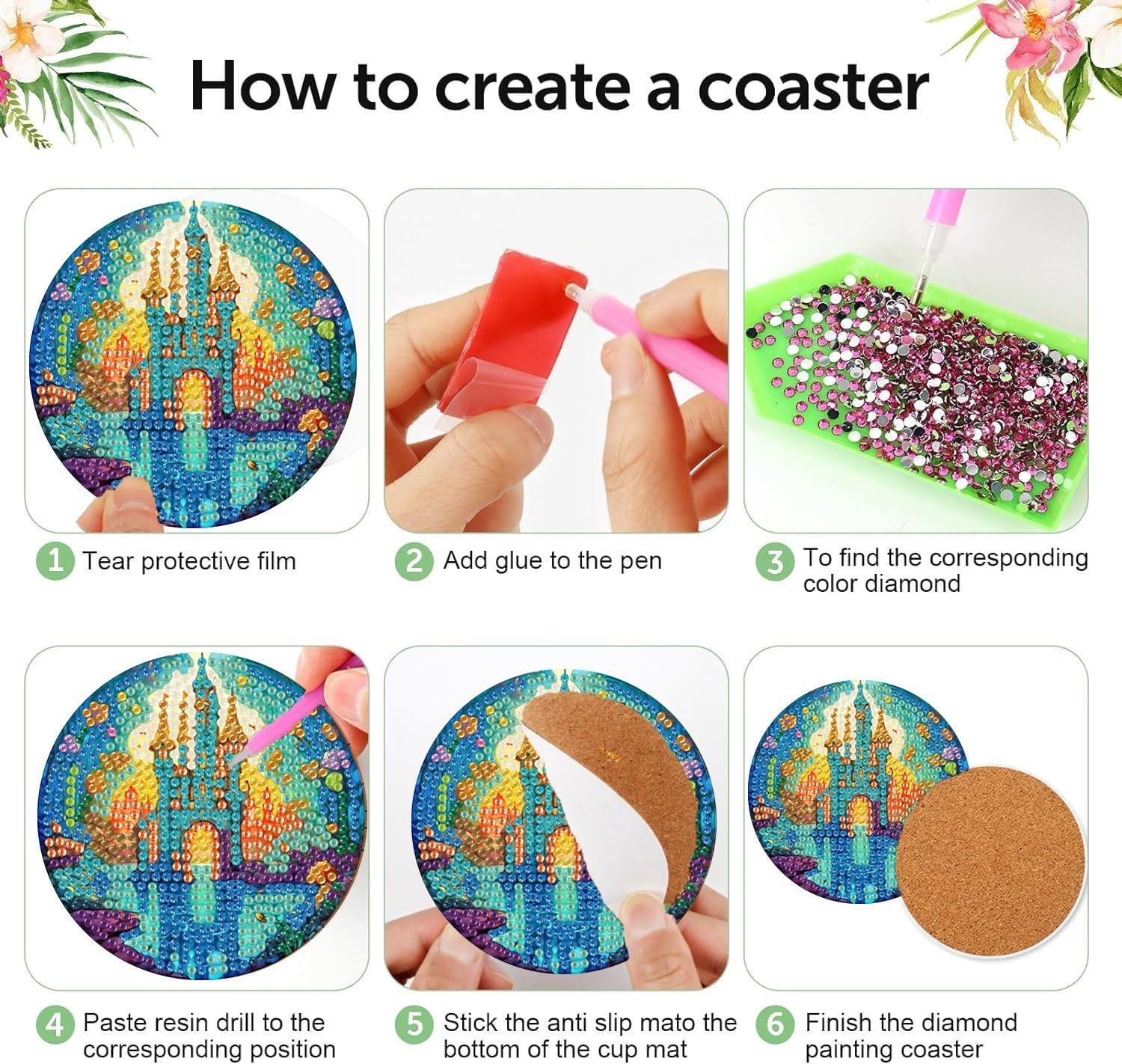 How to create a coaster

1 Tear protective film

2 Add glue to the pen

3 To find the corresponding color diamond

4 Paste resin drill to the corresponding position

5 Stick the anti slip mato the bottom of the cup mat

6 Finish the diamond painting coaster