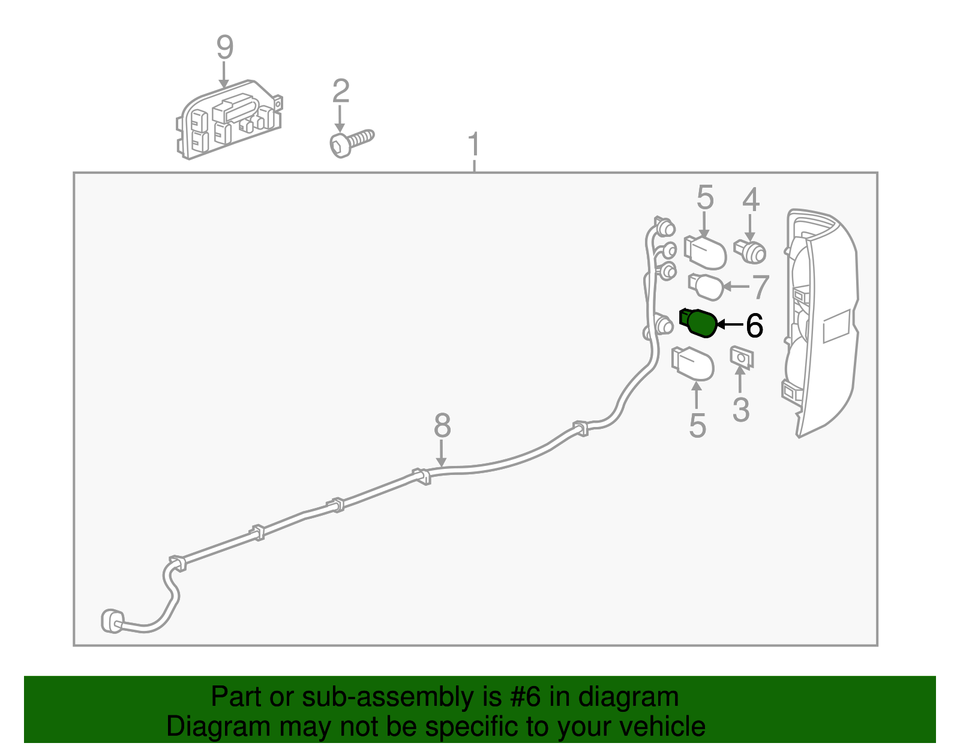 9
2
1
5
4
7
6
5
3
8

Part or sub-assembly is #6 in diagram
Diagram may not be specific to your vehicle