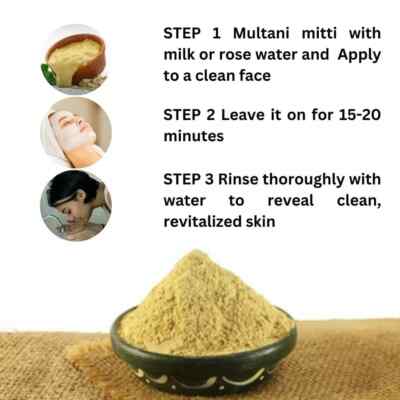 STEP 1 Multani mitti with milk or rose water and Apply to a clean face

STEP 2 Leave it on for 15-20 minutes

STEP 3 Rinse thoroughly with water to reveal clean, revitalized skin