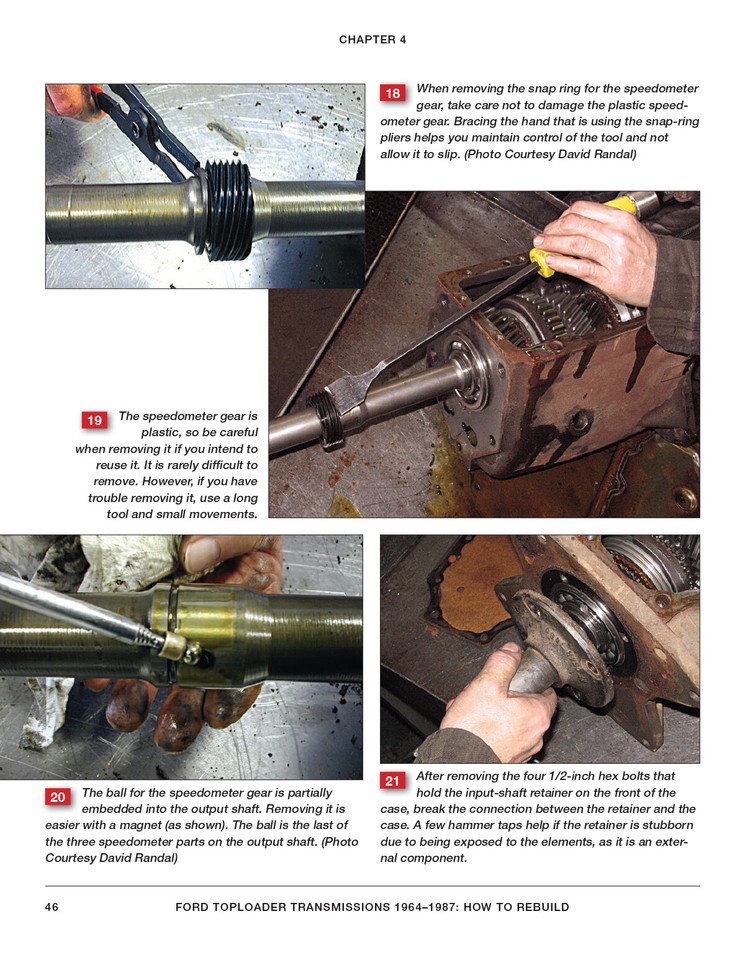 CHAPTER 4

18 When removing the snap ring for the speedometer gear, take care not to damage the plastic speedometer gear. Bracing the hand that is using the snap-ring pliers helps you maintain control of the tool and not allow it to slip. (Photo Courtesy David Randal)

19 The speedometer gear is plastic, so be careful when removing it if you intend to reuse it. It is rarely difficult to remove. However, if you have trouble removing it, use a long tool and small movements.

20 The ball for the speedometer gear is partially embedded into the output shaft. Removing it is easier with a magnet (as shown). The ball is the last of the three speedometer parts on the output shaft. (Photo Courtesy David Randal)

21 After removing the four 1/2-inch hex bolts that hold the input-shaft retainer on the front of the case, break the connection between the retainer and the case. A few hammer taps help if the retainer is stubborn due to being exposed to the elements, as it is an external component.

46 FORD TOPLOADER TRANSMISSIONS 1964–1987: HOW TO REBUILD