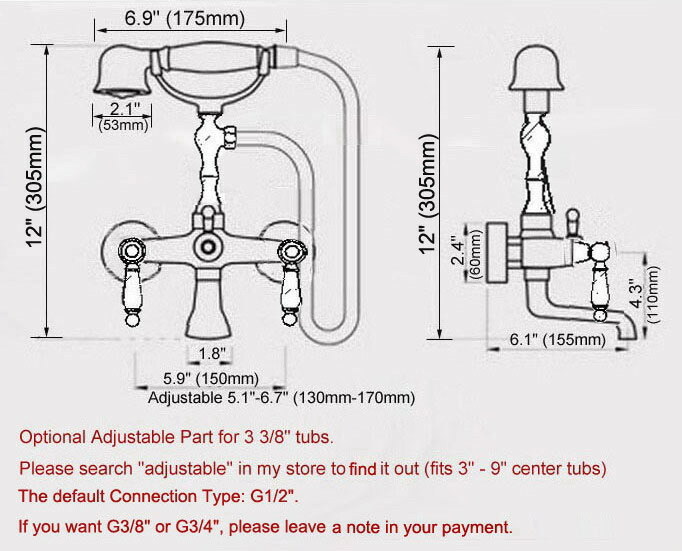 6.9" (175mm)

2.1"
(53mm)

12" (305mm)

1.8"

5.9" (150mm)

Adjustable 5.1"-6.7" (130mm-170mm)

12" (305mm)

2.4"
(60mm)

4.3"
(110mm)

6.1" (155mm)

Optional Adjustable Part for 3 3/8" tubs.

Please search "adjustable" in my store to find it out (fits 3" - 9" center tubs)

The default Connection Type: G1/2".

If you want G3/8" or G3/4", please leave a note in your payment.