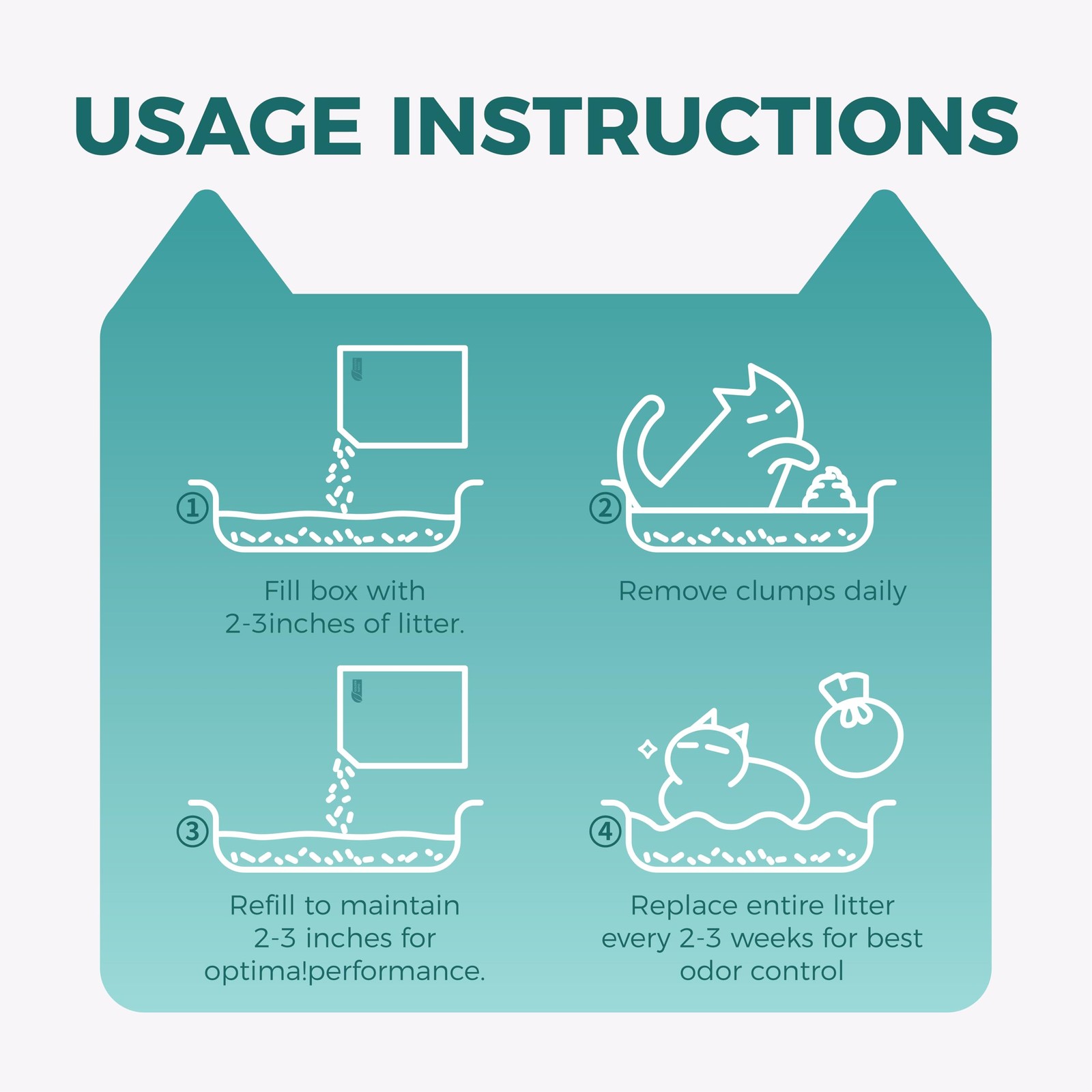 USAGE INSTRUCTIONS

①

Fill box with 2-3inches of litter.

②

Remove clumps daily

③

Refill to maintain 2-3 inches for optima!performance.

④

Replace entire litter every 2-3 weeks for best odor control