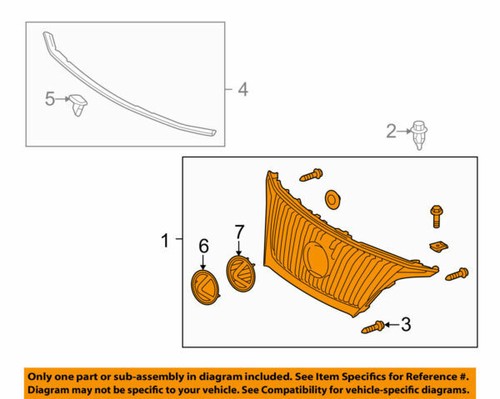 5
4
2
1
6
7
3

Only one part or sub-assembly in diagram included. See Item Specifics for Reference #. Diagram may not be specific to your vehicle. See Compatibility for vehicle-specific diagrams.