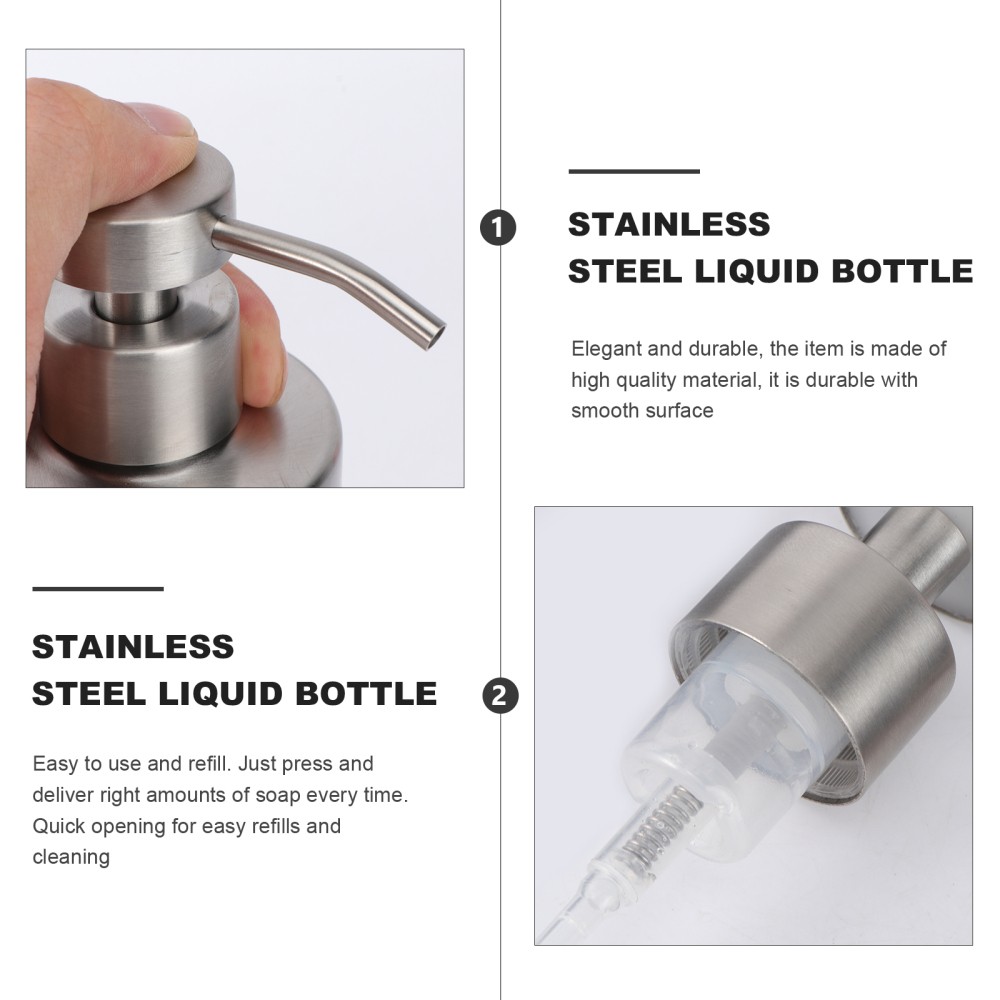 1

STAINLESS
STEEL LIQUID BOTTLE

Elegant and durable, the item is made of high quality material, it is durable with smooth surface

STAINLESS
STEEL LIQUID BOTTLE

2

Easy to use and refill. Just press and deliver right amounts of soap every time. Quick opening for easy refills and cleaning