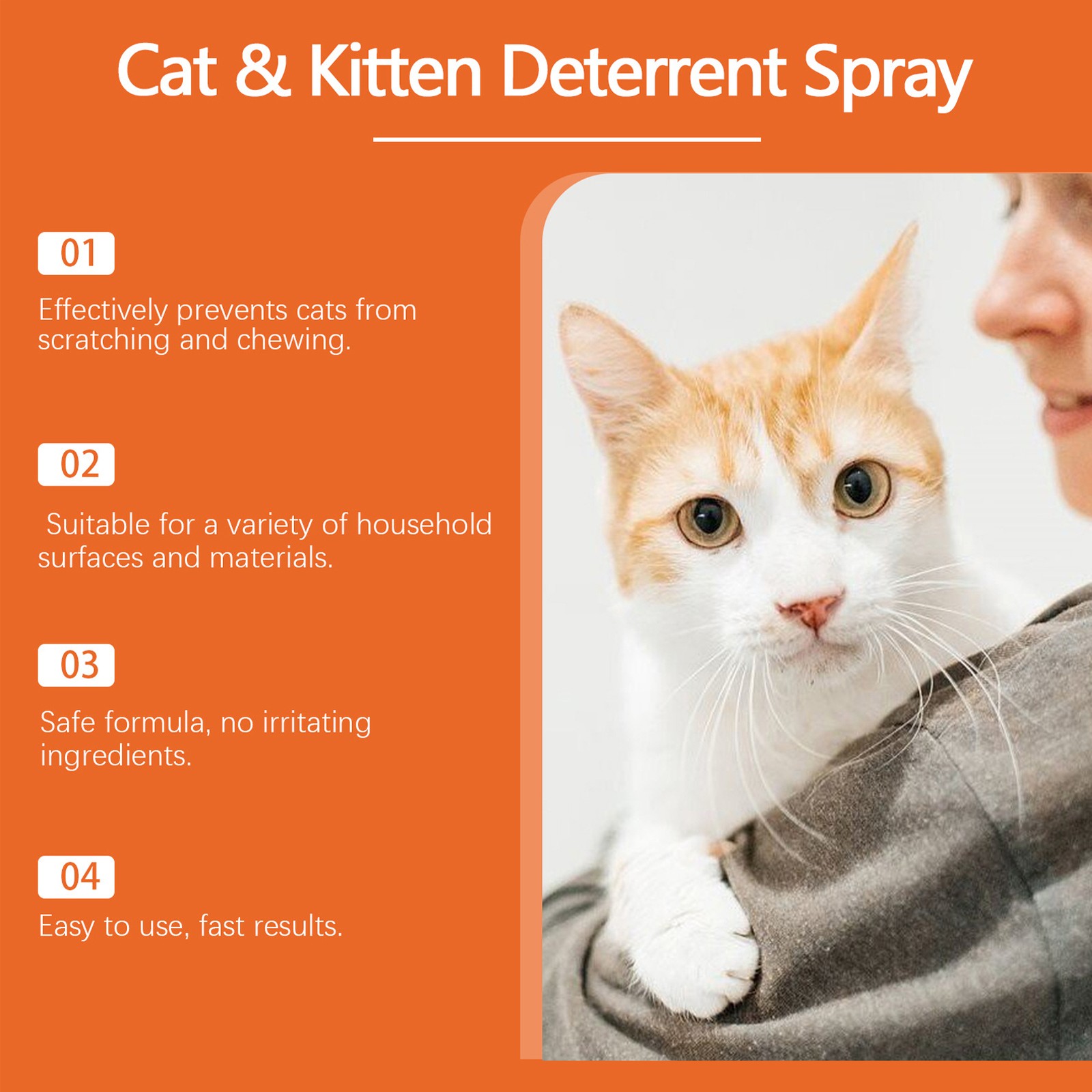 Cat & Kitten Deterrent Spray

01

Effectively prevents cats from scratching and chewing.

02

Suitable for a variety of household surfaces and materials.

03

Safe formula, no irritating ingredients.

04

Easy to use, fast results.