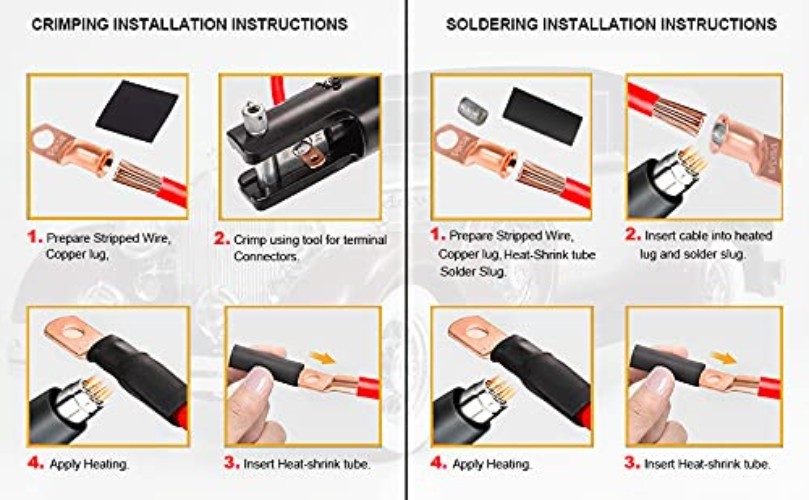 CRIMPING INSTALLATION INSTRUCTIONS

1. Prepare Stripped Wire, Copper lug,

2. Crimp using tool for terminal Connectors.

4. Apply Heating.

3. Insert Heat-shrink tube.

SOLDERING INSTALLATION INSTRUCTIONS

1. Prepare Stripped Wire, Copper lug, Heat-Shrink tube Solder Slug.

2. Insert cable into heated lug and solder slug.

4. Apply Heating.

3. Insert Heat-shrink tube.