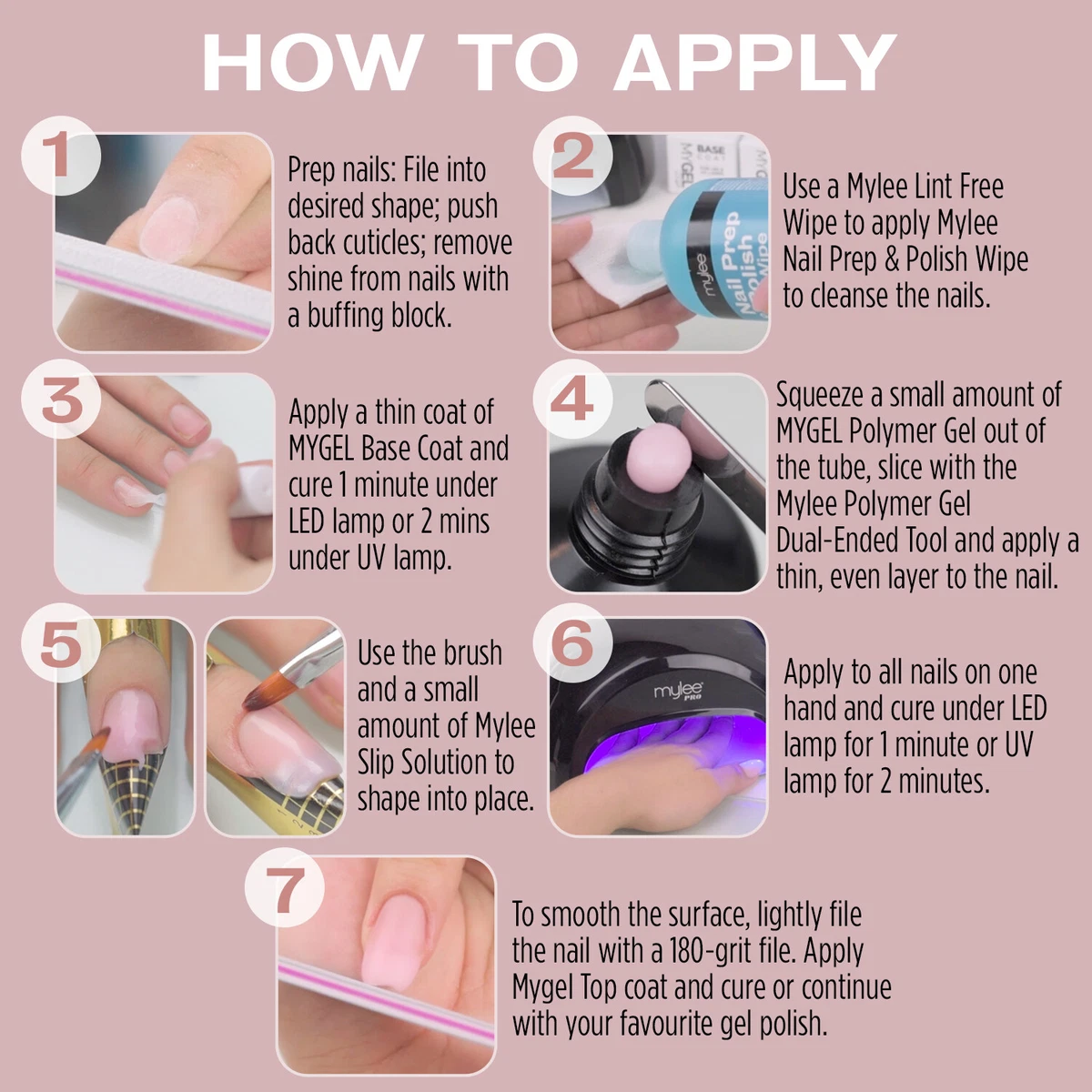 HOW TO APPLY

1

Prep nails: File into desired shape; push back cuticles; remove shine from nails with a buffing block.

2

MyGEL BASE COAT

mylee Nail Prep Polish Wipe

Use a Mylee Lint Free Wipe to apply Mylee Nail Prep & Polish Wipe to cleanse the nails.

3

Apply a thin coat of MYGEL Base Coat and cure 1 minute under LED lamp or 2 mins under UV lamp.

4

Squeeze a small amount of MYGEL Polymer Gel out of the tube, slice with the Mylee Polymer Gel Dual-Ended Tool and apply a thin, even layer to the nail.

5

Use the brush and a small amount of Mylee Slip Solution to shape into place.

6

mylee PRO

Apply to all nails on one hand and cure under LED lamp for 1 minute or UV lamp for 2 minutes.

7

To smooth the surface, lightly file the nail with a 180-grit file. Apply Mygel Top coat and cure or continue with your favourite gel polish.