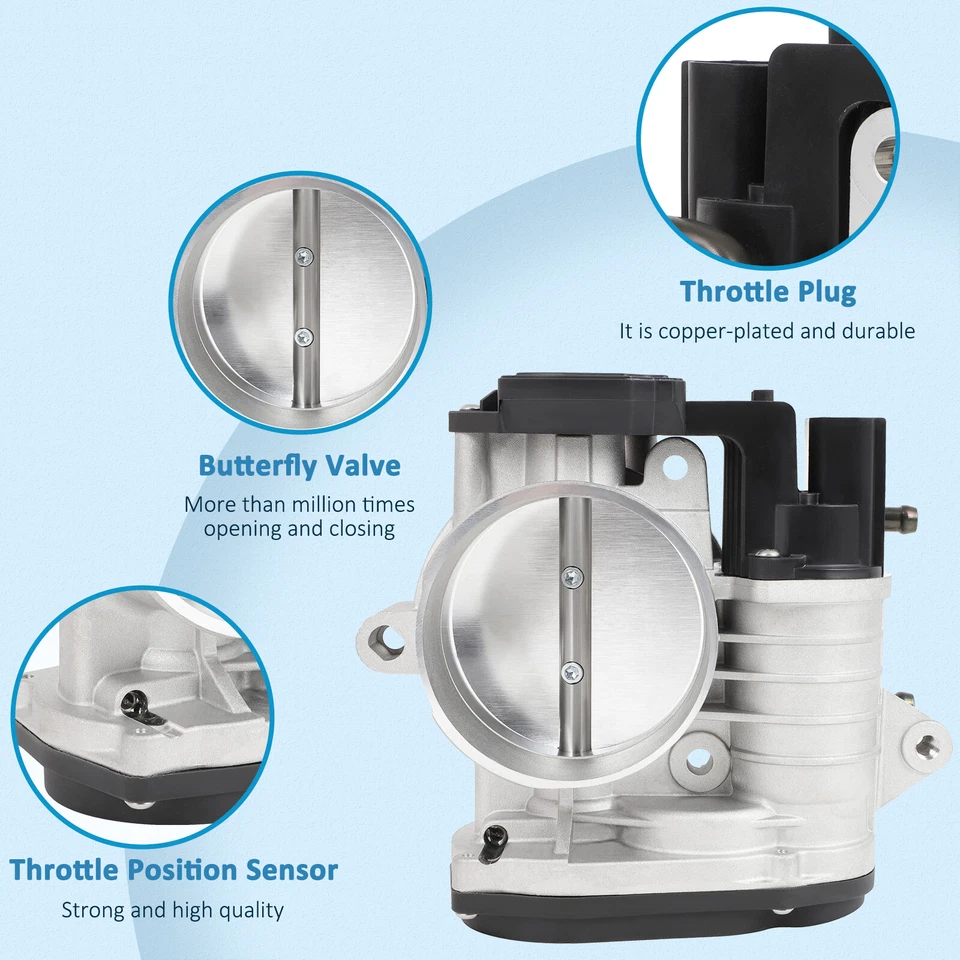 Throttle Plug

It is copper-plated and durable

Butterfly Valve

More than million times opening and closing

Throttle Position Sensor

Strong and high quality