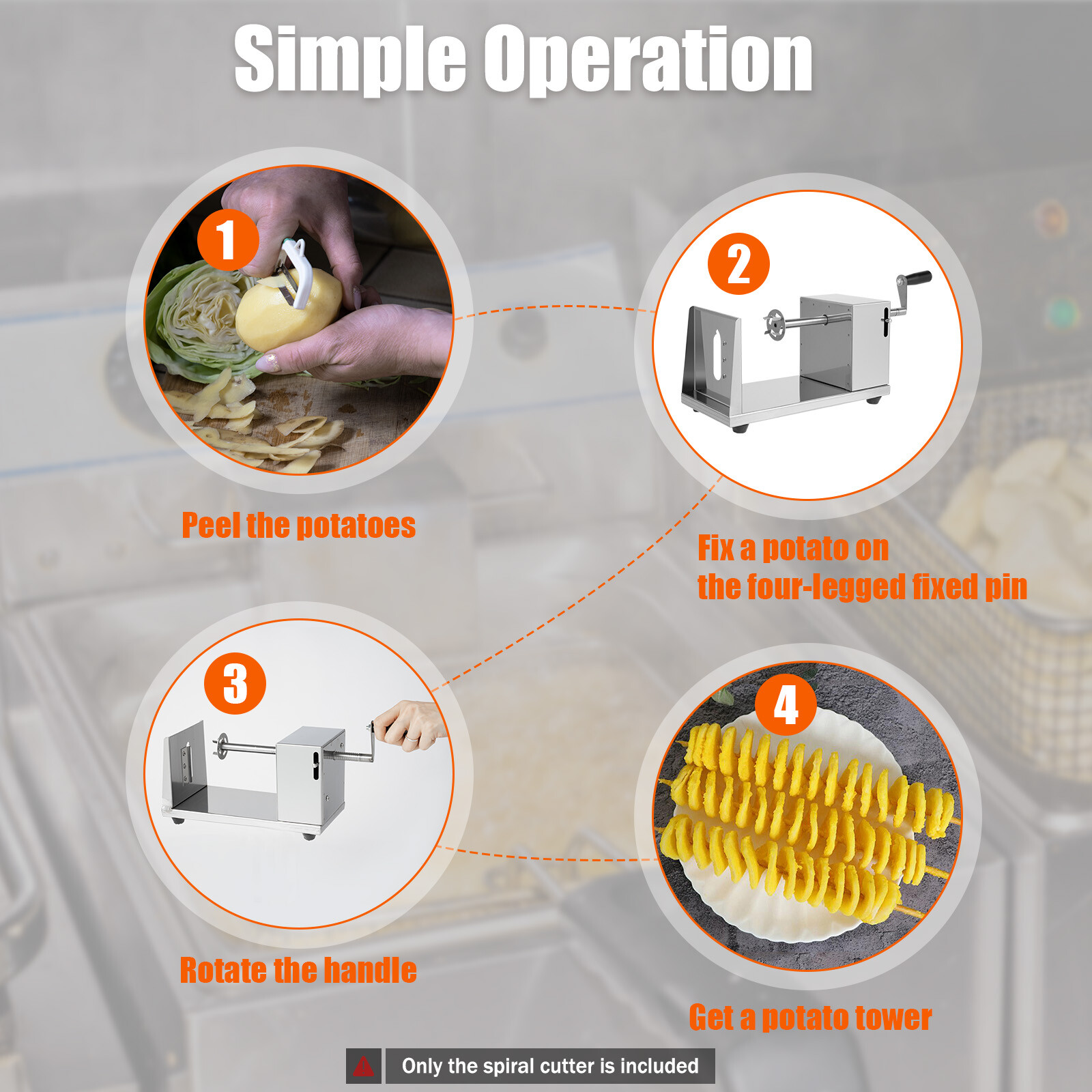 Simple Operation

1

Peel the potatoes

2

Fix a potato on
the four-legged fixed pin

3

Rotate the handle

4

Get a potato tower

Only the spiral cutter is included