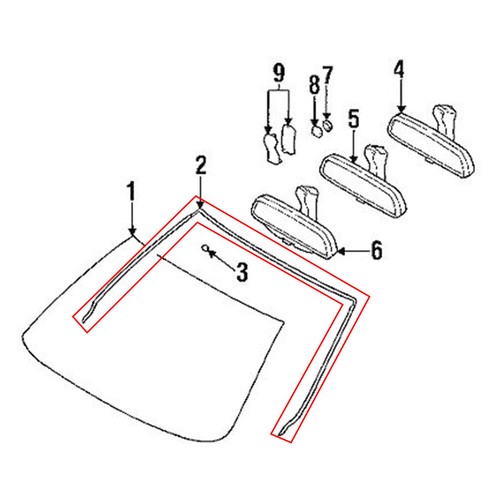 9
8
7
4
5
2
1
6
3