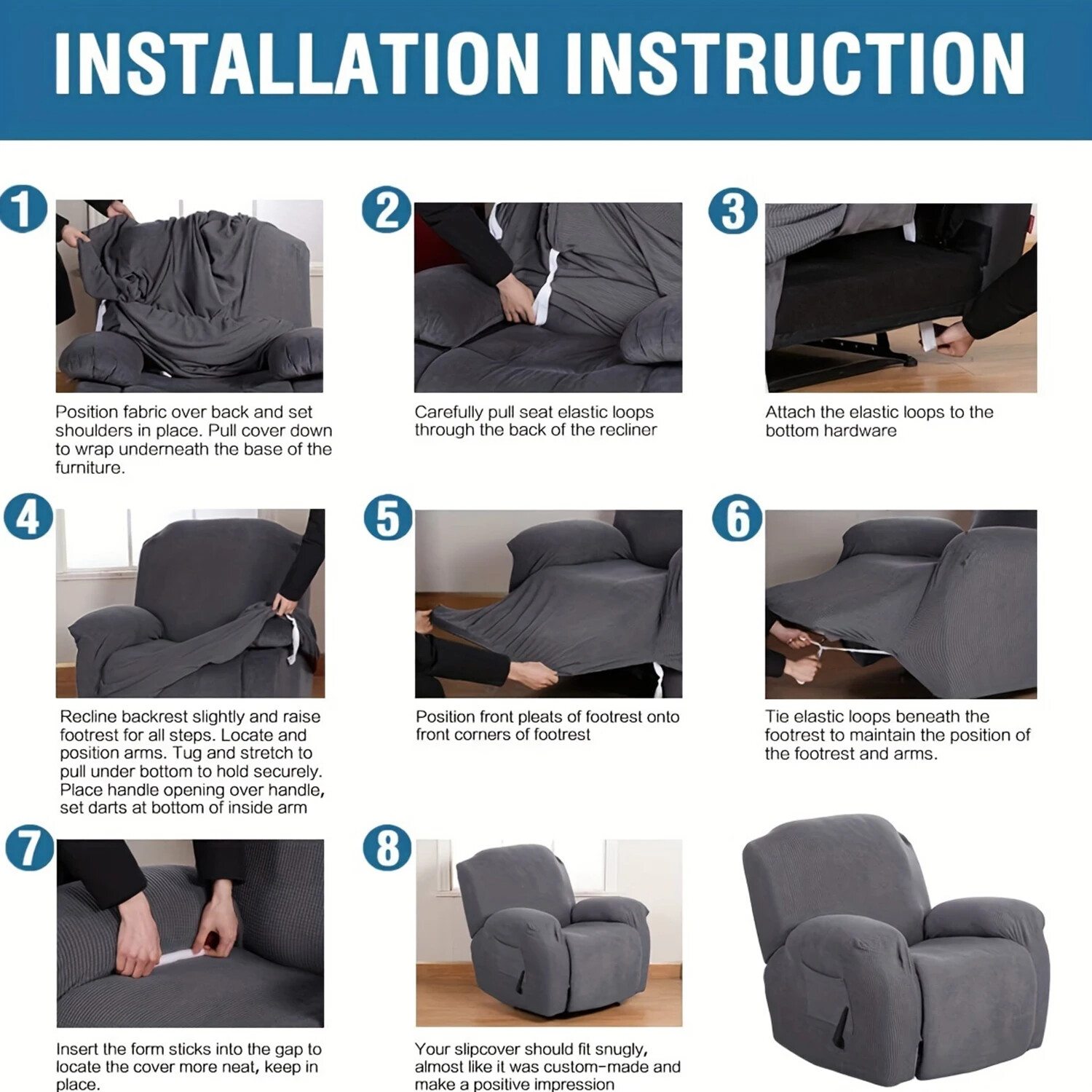 INSTALLATION INSTRUCTION

1

Position fabric over back and set shoulders in place. Pull cover down to wrap underneath the base of the furniture.

2

Carefully pull seat elastic loops through the back of the recliner

3

Attach the elastic loops to the bottom hardware

4

Recline backrest slightly and raise footrest for all steps. Locate and position arms. Tug and stretch to pull under bottom to hold securely. Place handle opening over handle, set darts at bottom of inside arm

5

Position front pleats of footrest onto front corners of footrest

6

Tie elastic loops beneath the footrest to maintain the position of the footrest and arms.

7

Insert the form sticks into the gap to locate the cover more neat, keep in place.

8

Your slipcover should fit snugly, almost like it was custom-made and make a positive impression