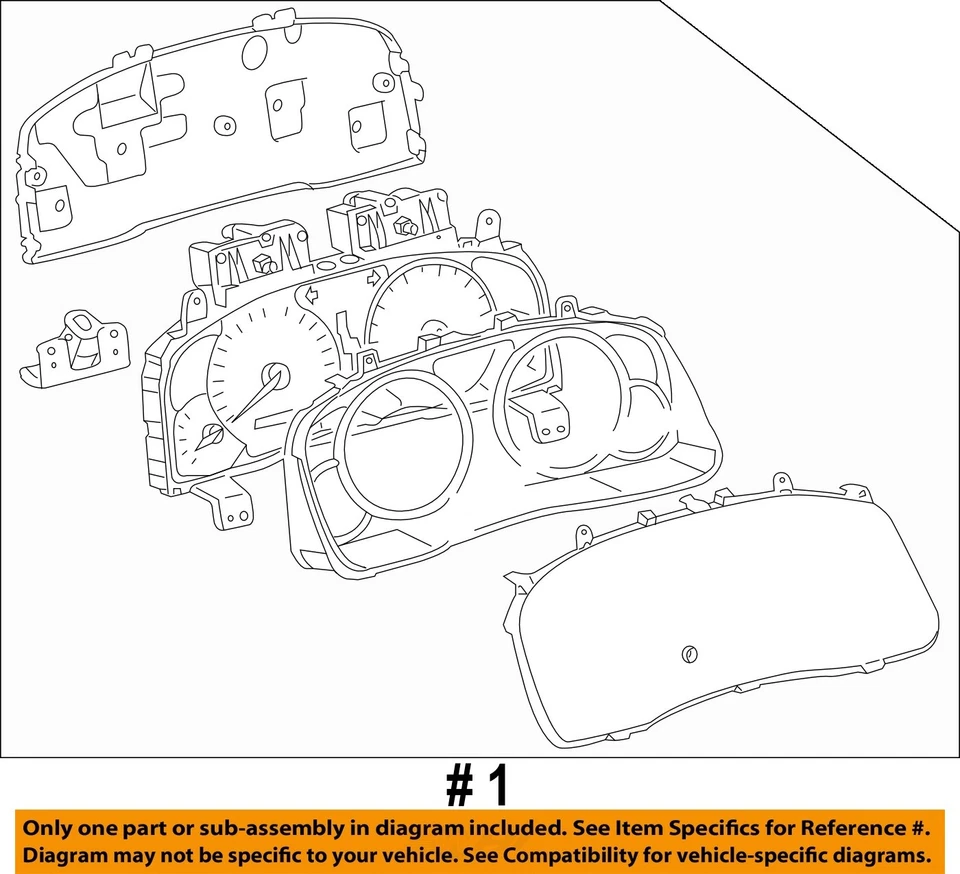 # 1

Only one part or sub-assembly in diagram included. See Item Specifics for Reference #.
Diagram may not be specific to your vehicle. See Compatibility for vehicle-specific diagrams.