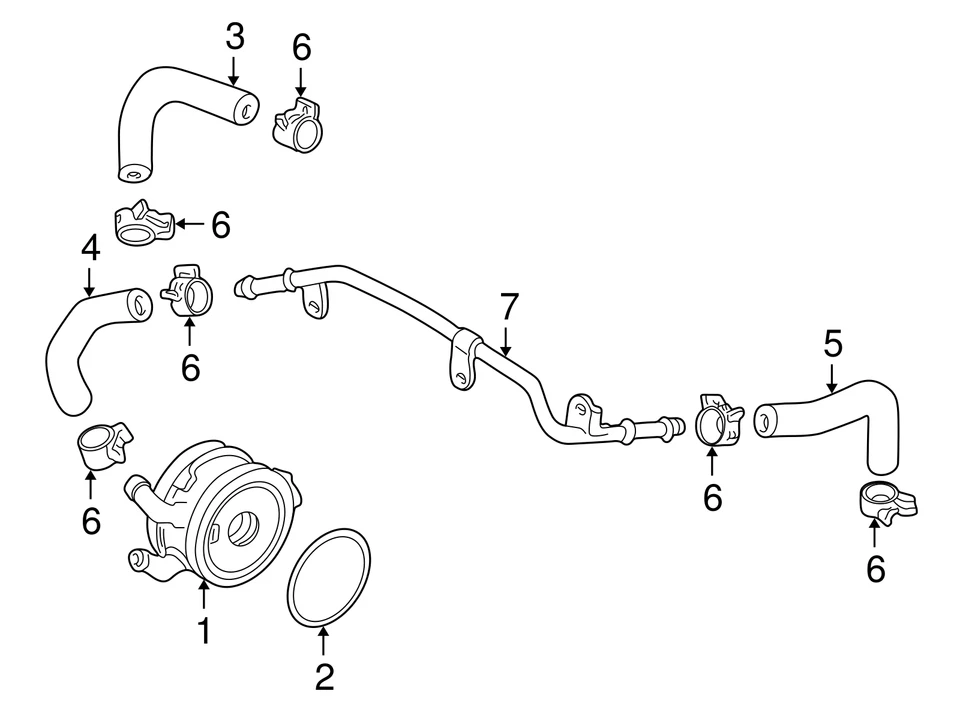 3
6
6
4
6
7
5
6
6
6
1
2