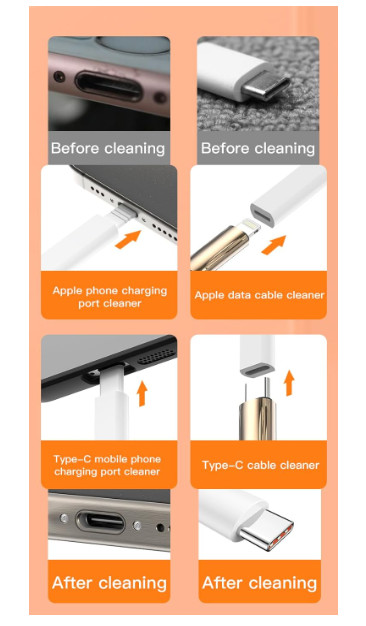 Before cleaning

Before cleaning

Apple phone charging port cleaner

Apple data cable cleaner

Type-C mobile phone charging port cleaner

Type-C cable cleaner

After cleaning

After cleaning