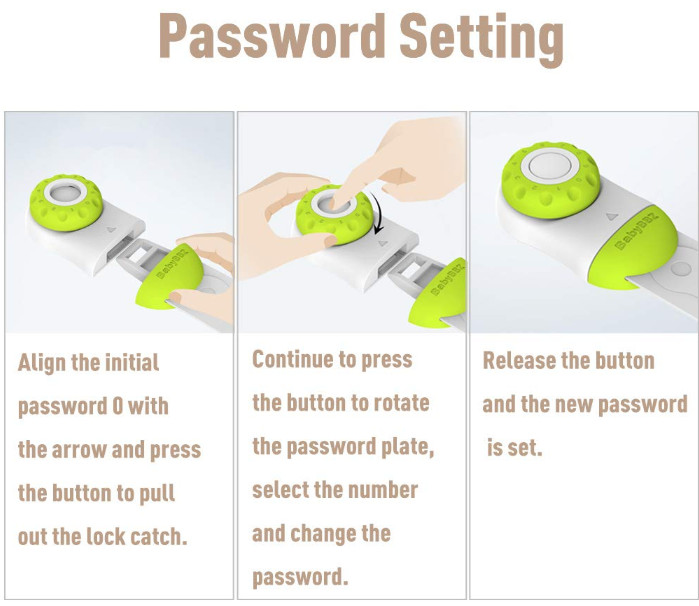 Password Setting

BabyBBZ

Align the initial password 0 with the arrow and press the button to pull out the lock catch.

BabyBBZ

Continue to press the button to rotate the password plate, select the number and change the password.

BabyBBZ

Release the button and the new password is set.