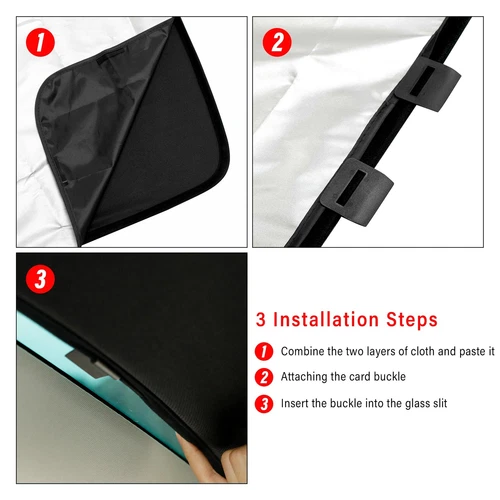 1

2

3

3 Installation Steps

1 Combine the two layers of cloth and paste it

2 Attaching the card buckle

3 Insert the buckle into the glass slit