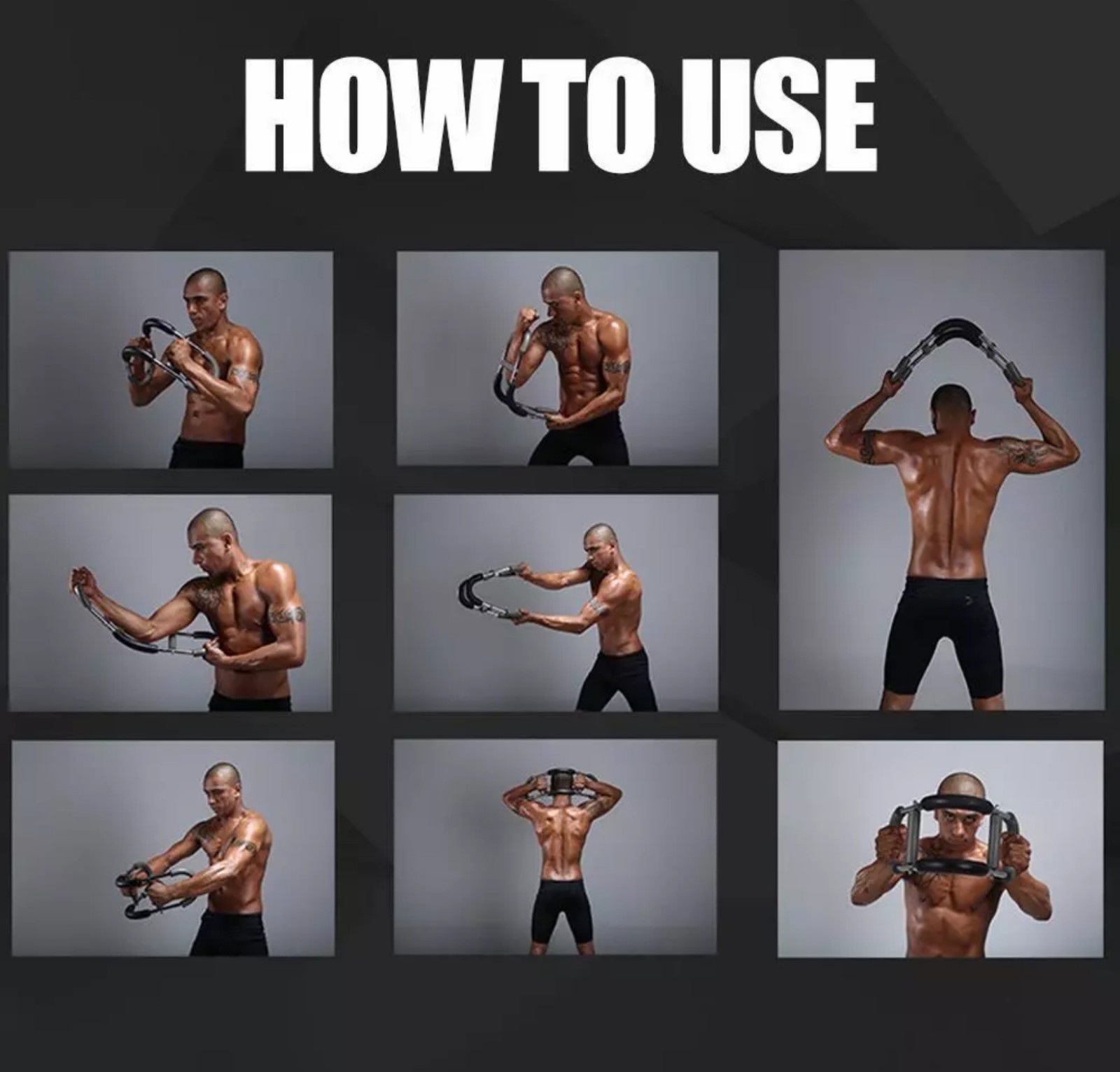 HOW TO USE