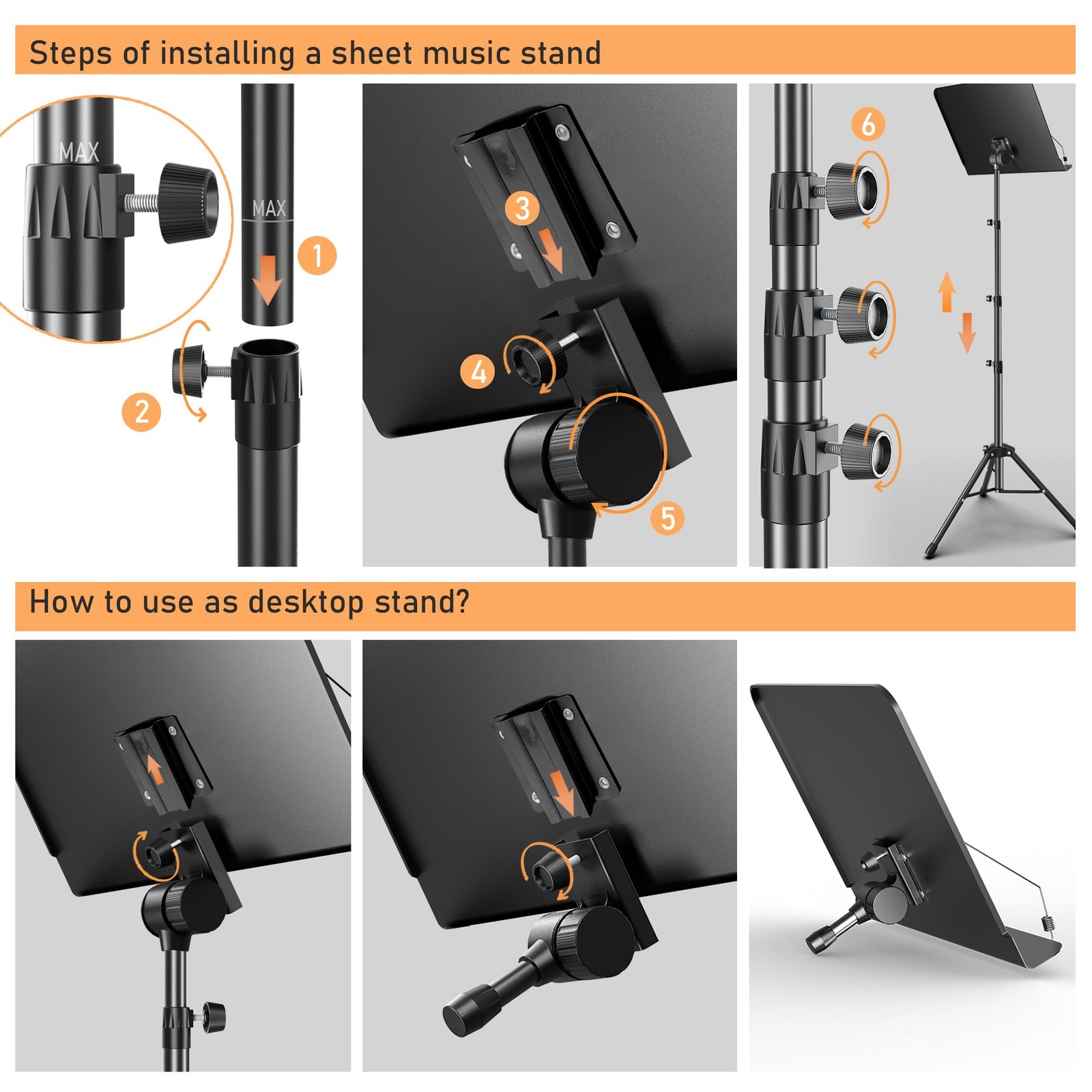 Steps of installing a sheet music stand

MAX

MAX

1

2

3

4

5

6

How to use as desktop stand?