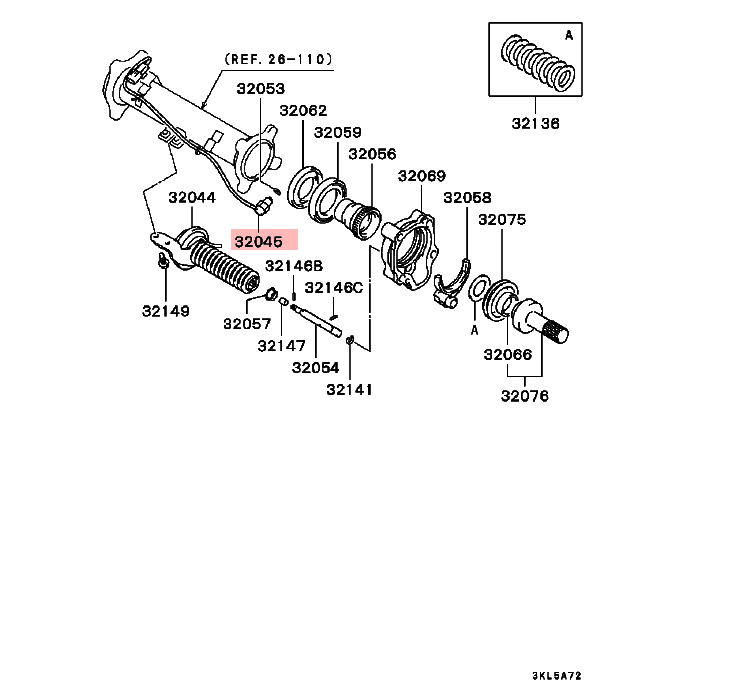 (REF. 26-110)
A
32136
32053
32062
32059
32056
32069
32058
32075
32044
32045
32146B
32146C
32149
32057
32147
32054
32141
A
32066
32076
3KL5A72