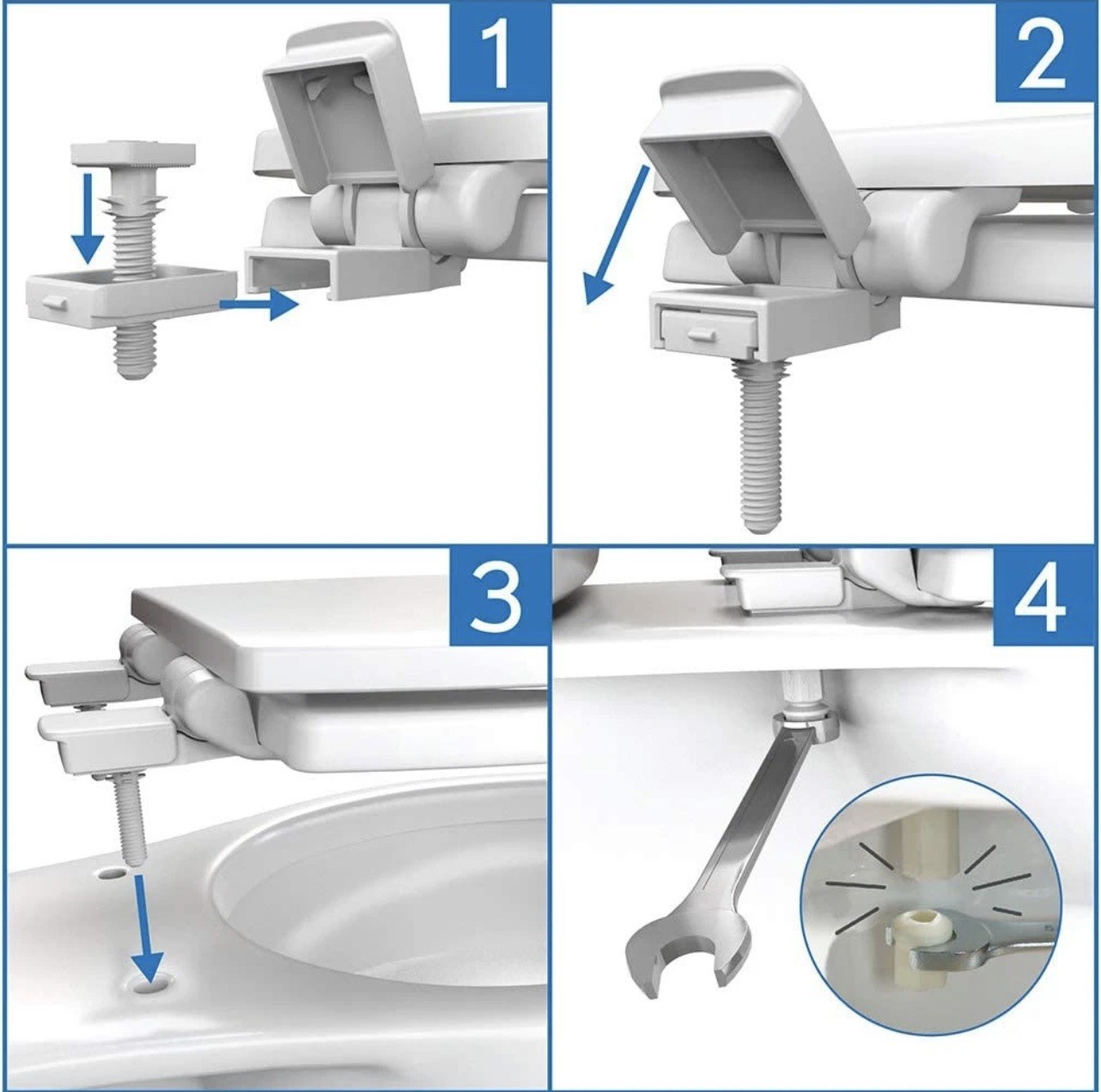 1

2

3

4