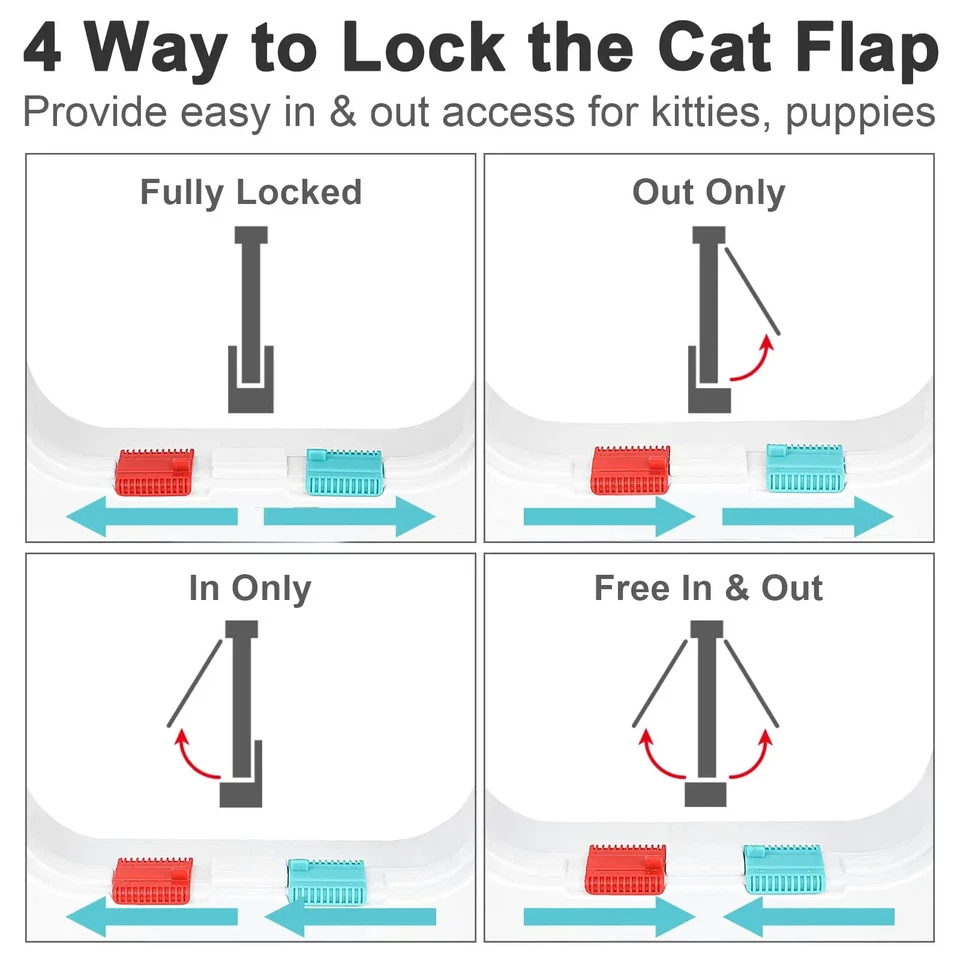 4 Way to Lock the Cat Flap

Provide easy in & out access for kitties, puppies

Fully Locked

Out Only

In Only

Free In & Out