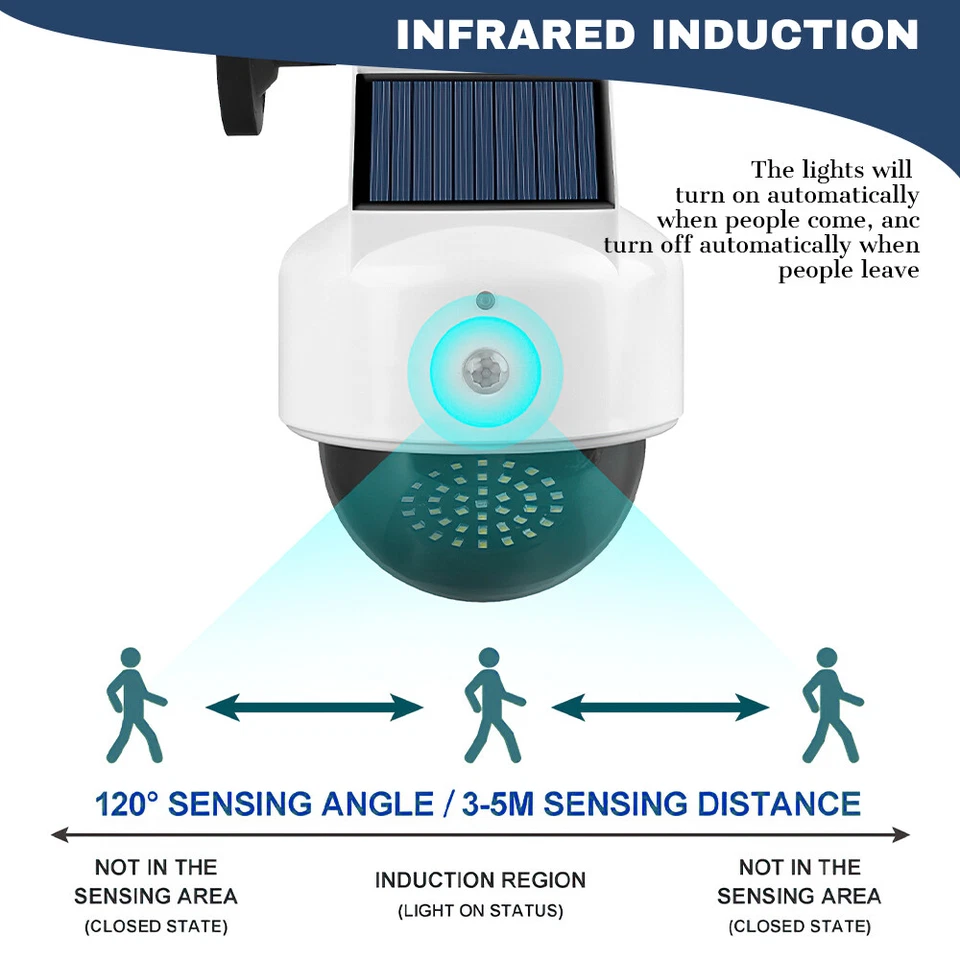 INFRARED INDUCTION

The lights will turn on automatically when people come, anc turn off automatically when people leave

120° SENSING ANGLE / 3-5M SENSING DISTANCE

NOT IN THE SENSING AREA
(CLOSED STATE)

INDUCTION REGION
(LIGHT ON STATUS)

NOT IN THE SENSING AREA
(CLOSED STATE)