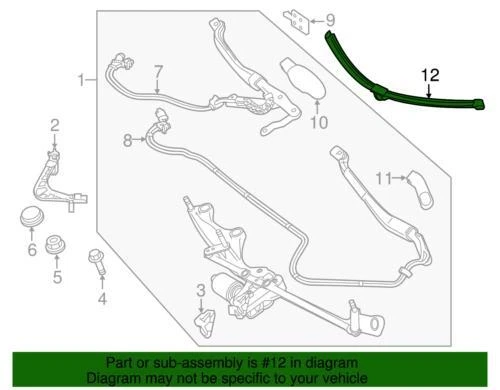 9
12
1
7
10
2
8
11
6
5
4
3

Part or sub-assembly is #12 in diagram
Diagram may not be specific to your vehicle