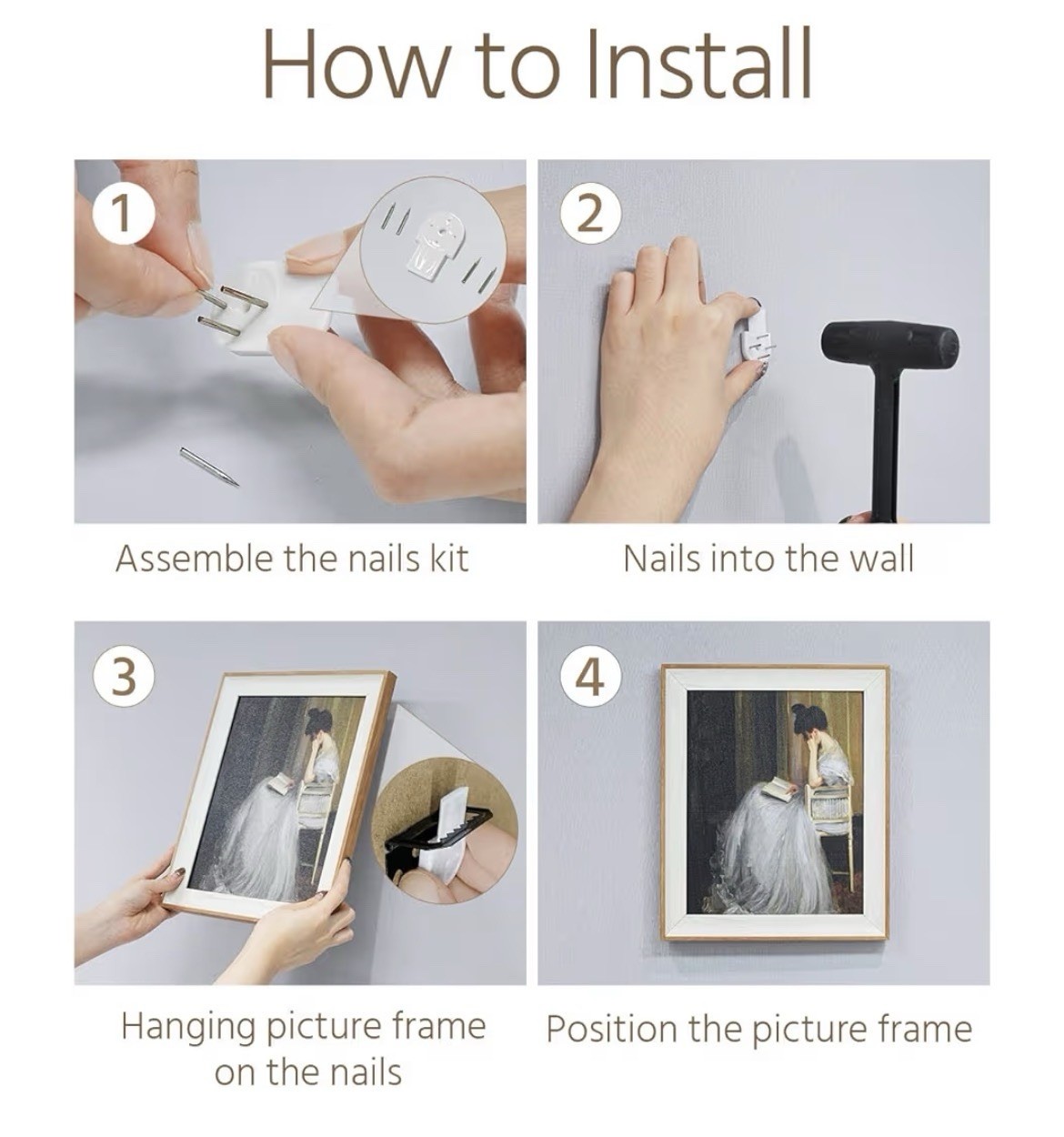 How to Install

1

Assemble the nails kit

2

Nails into the wall

3

Hanging picture frame on the nails

4

Position the picture frame