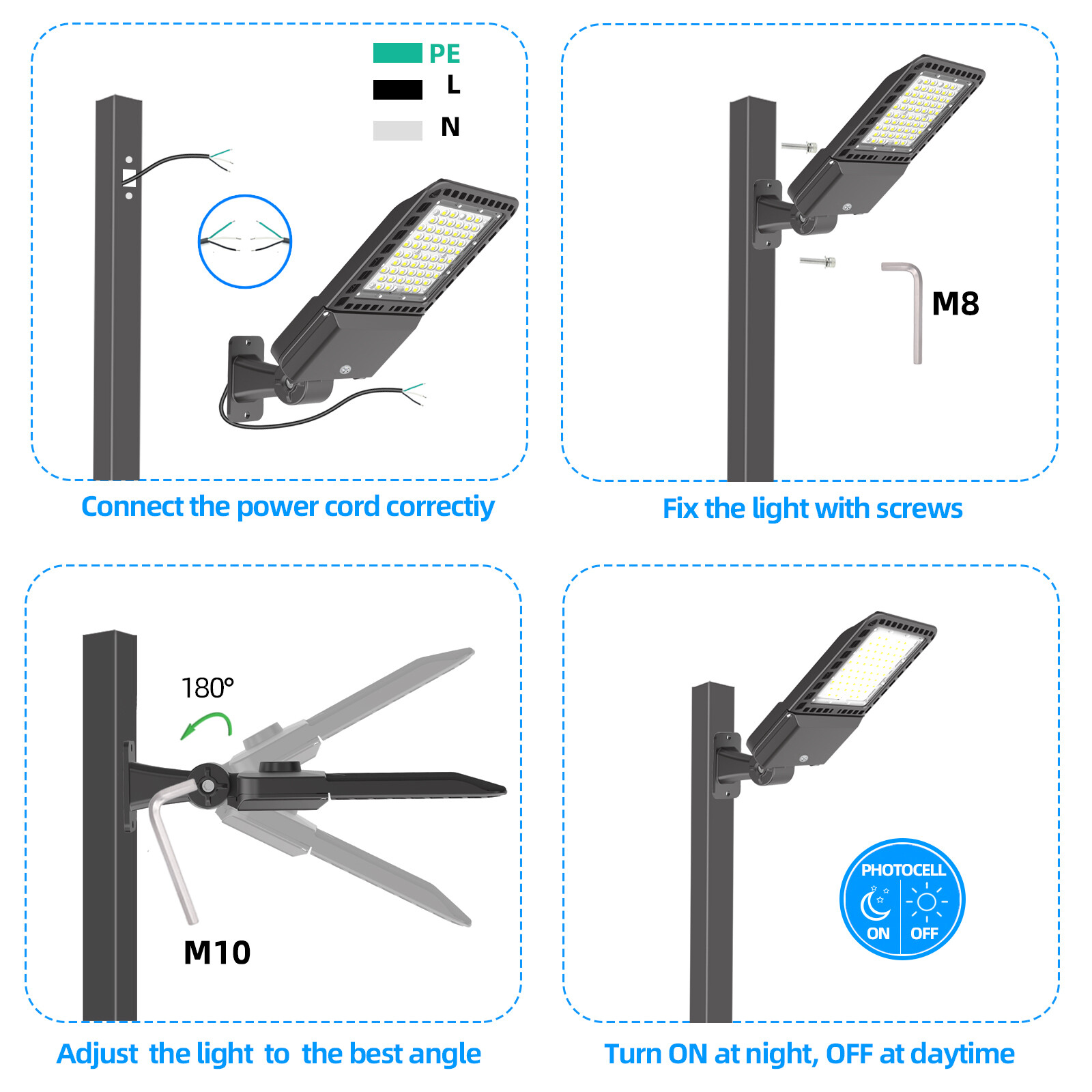 PE
L
N

Connect the power cord correctiy

M8

Fix the light with screws

180°

M10

Adjust the light to the best angle

PHOTOCELL
ON OFF

Turn ON at night, OFF at daytime