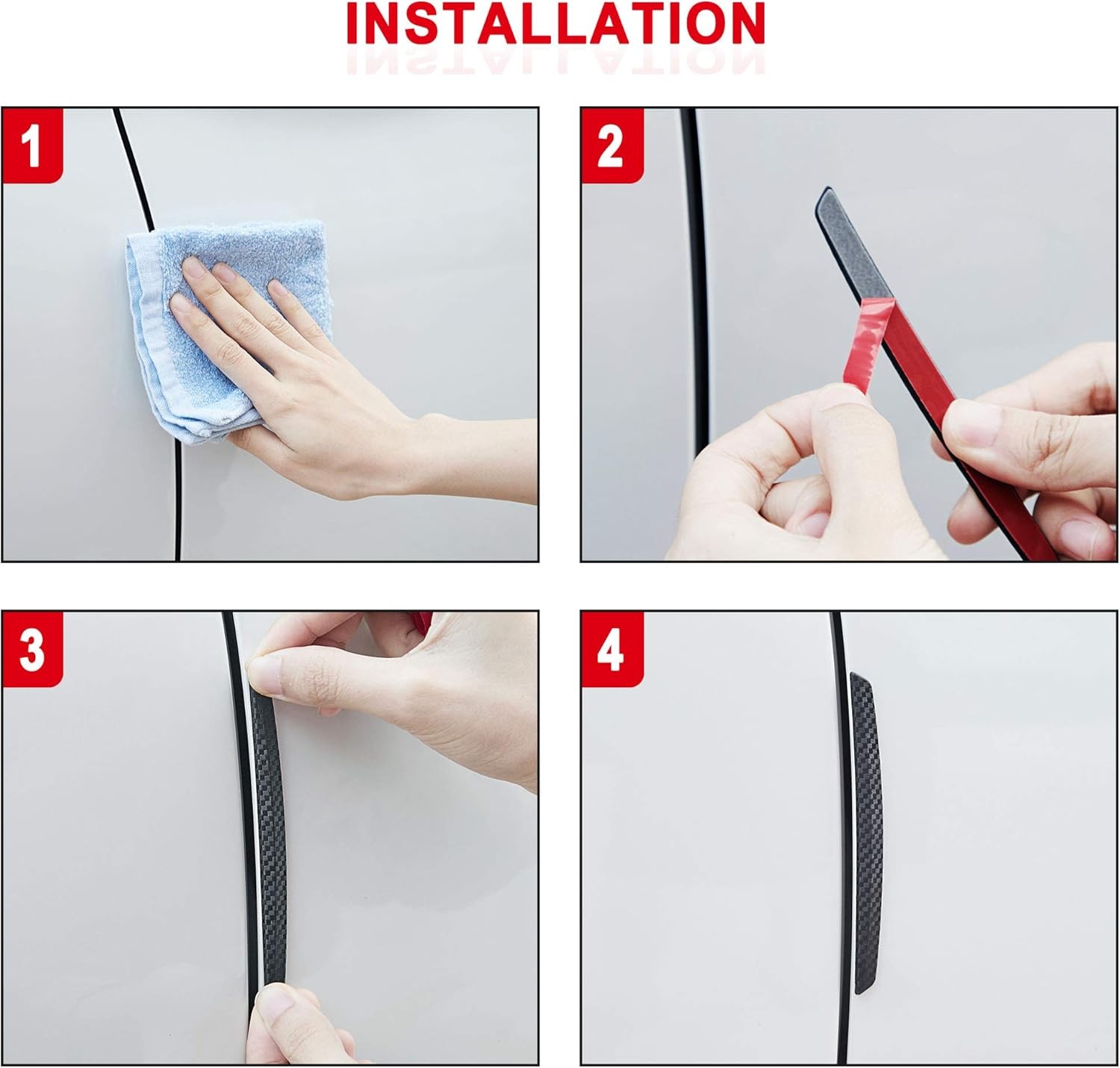 INSTALLATION

1

2

3

4